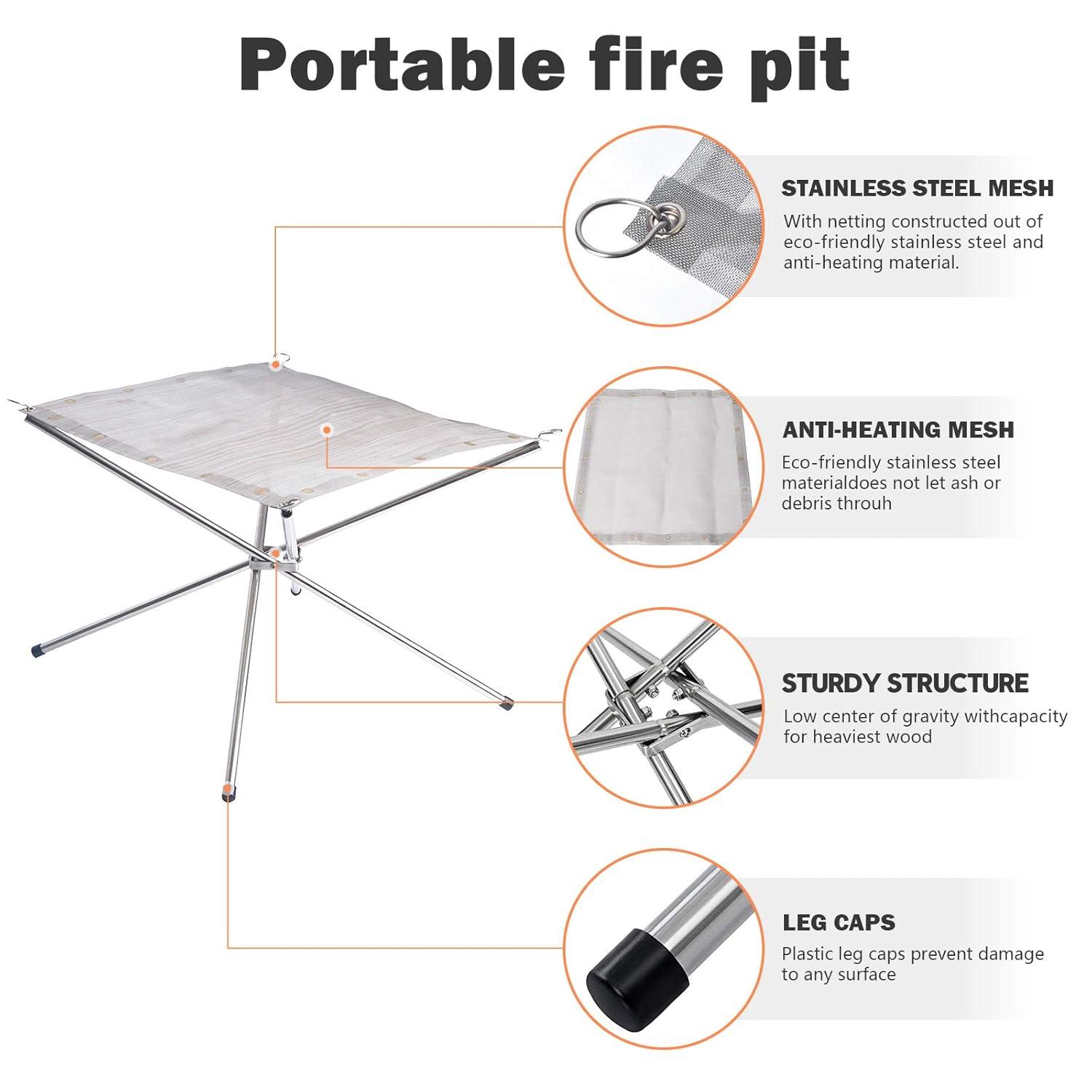 Portable fire pit

STAINLESS STEEL MESH
With netting constructed out of eco-friendly stainless steel and anti-heating material.

ANTI-HEATING MESH
Eco-friendly stainless steel materialdoes not let ash or debris throuh

STURDY STRUCTURE
Low center of gravity withcapacity for heaviest wood

LEG CAPS
Plastic leg caps prevent damage to any surface