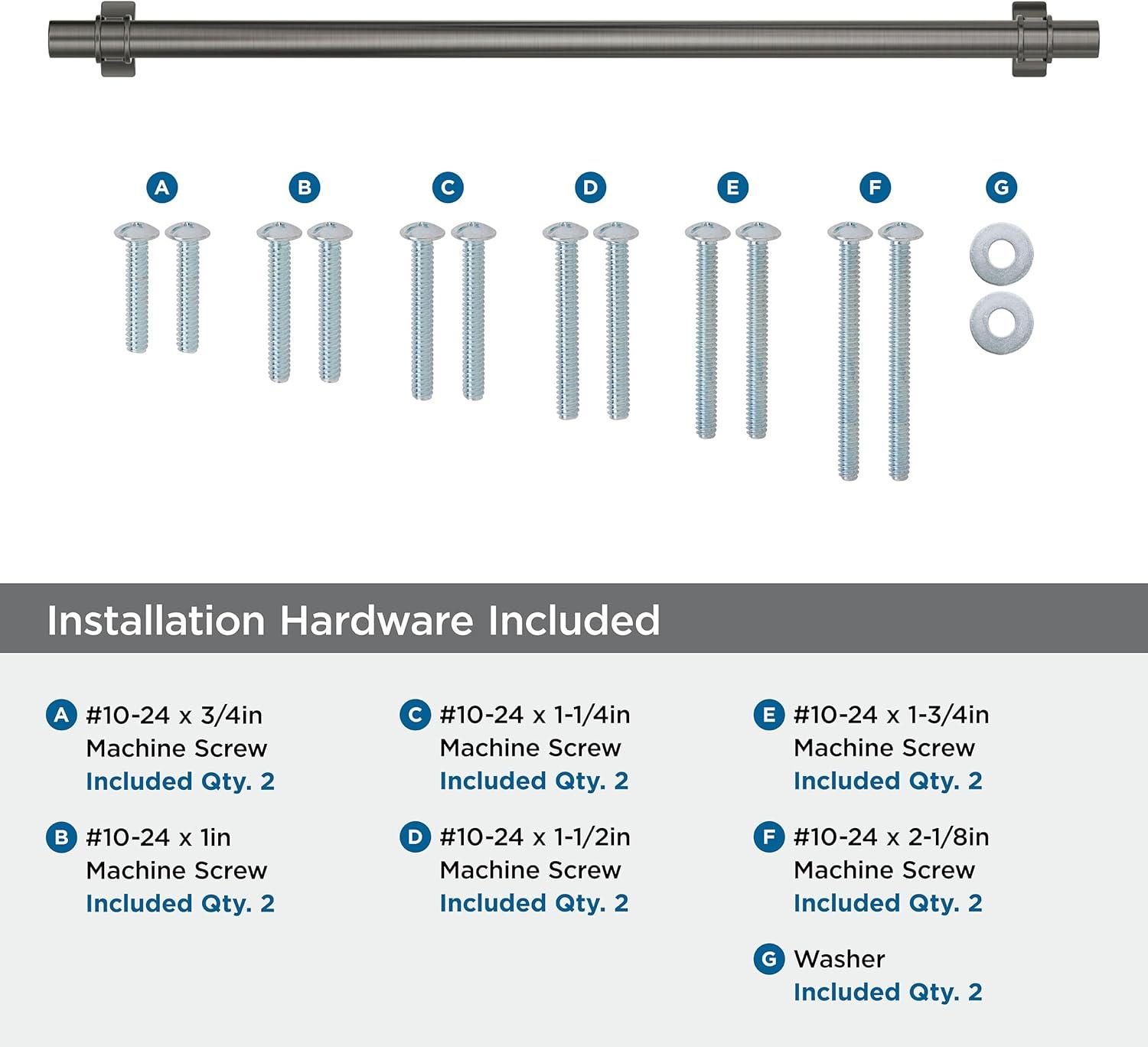 A B C D E F G

Installation Hardware Included

A #10-24 x 3/4in Machine Screw Included Qty. 2

B #10-24 x 1in Machine Screw Included Qty. 2

C #10-24 x 1-1/4in Machine Screw Included Qty. 2

D #10-24 x 1-1/2in Machine Screw Included Qty. 2

E #10-24 x 1-3/4in Machine Screw Included Qty. 2

F #10-24 x 2-1/8in Machine Screw Included Qty. 2

G Washer Included Qty. 2