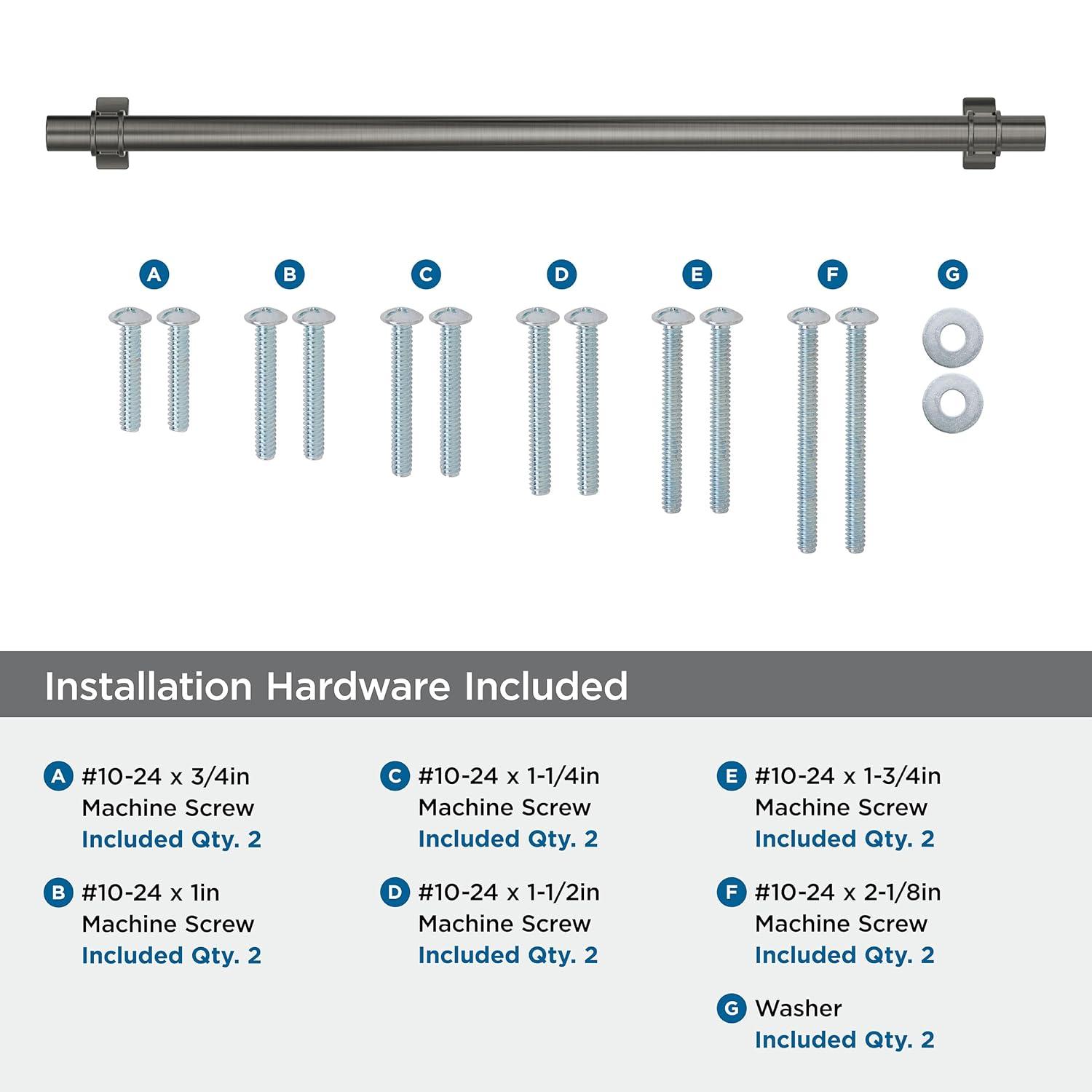 A B C D E F G

Installation Hardware Included

A #10-24 x 3/4in Machine Screw Included Qty. 2

B #10-24 x 1in Machine Screw Included Qty. 2

C #10-24 x 1-1/4in Machine Screw Included Qty. 2

D #10-24 x 1-1/2in Machine Screw Included Qty. 2

E #10-24 x 1-3/4in Machine Screw Included Qty. 2

F #10-24 x 2-1/8in Machine Screw Included Qty. 2

G Washer Included Qty. 2