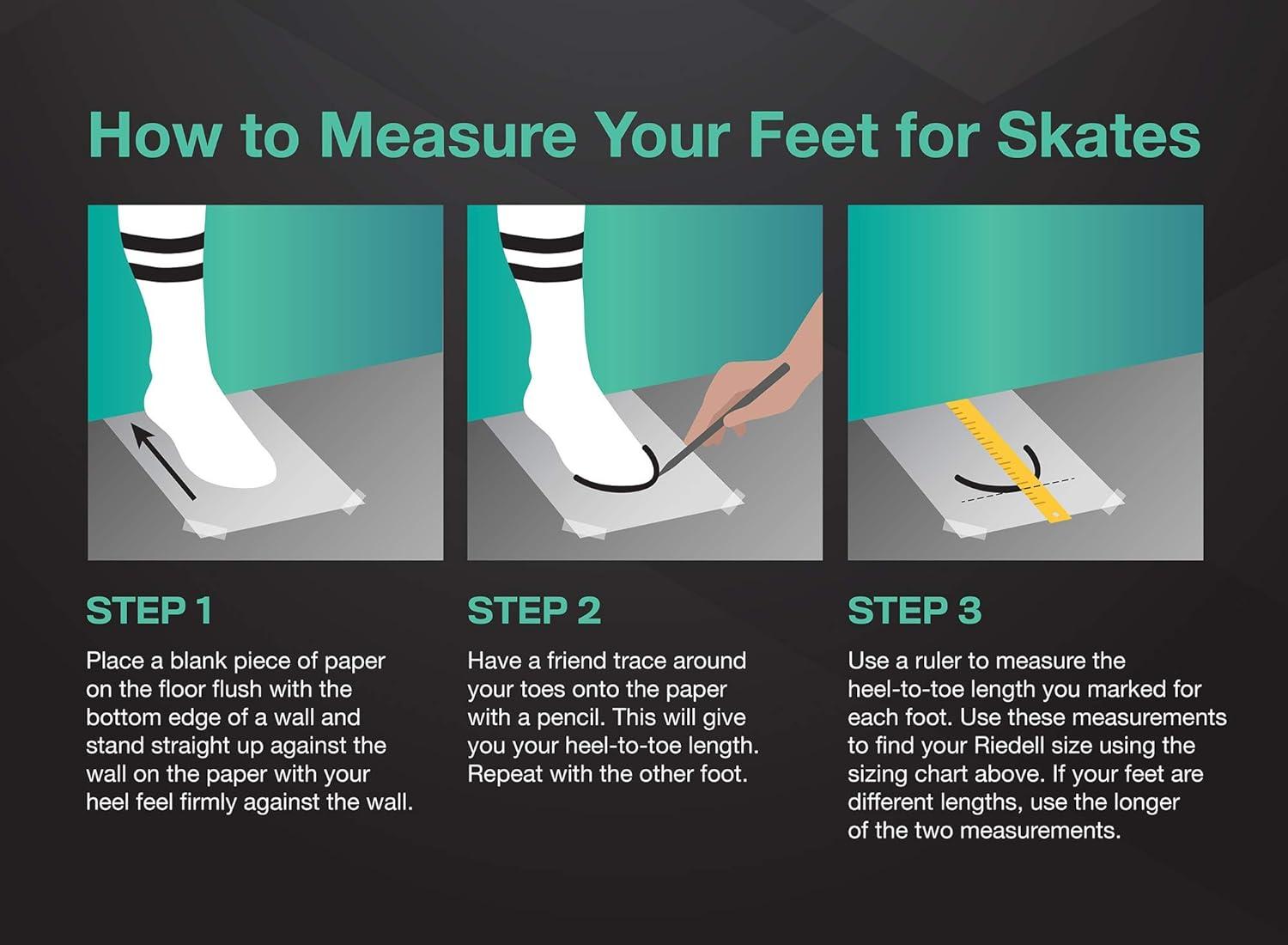 How to Measure Your Feet for Skates

STEP 1

Place a blank piece of paper on the floor flush with the bottom edge of a wall and stand straight up against the wall on the paper with your heel feel firmly against the wall.

STEP 2

Have a friend trace around your toes onto the paper with a pencil. This will give you your heel-to-toe length. Repeat with the other foot.

STEP 3

Use a ruler to measure the heel-to-toe length you marked for each foot. Use these measurements to find your Riedell size using the sizing chart above. If your feet are different lengths, use the longer of the two measurements.