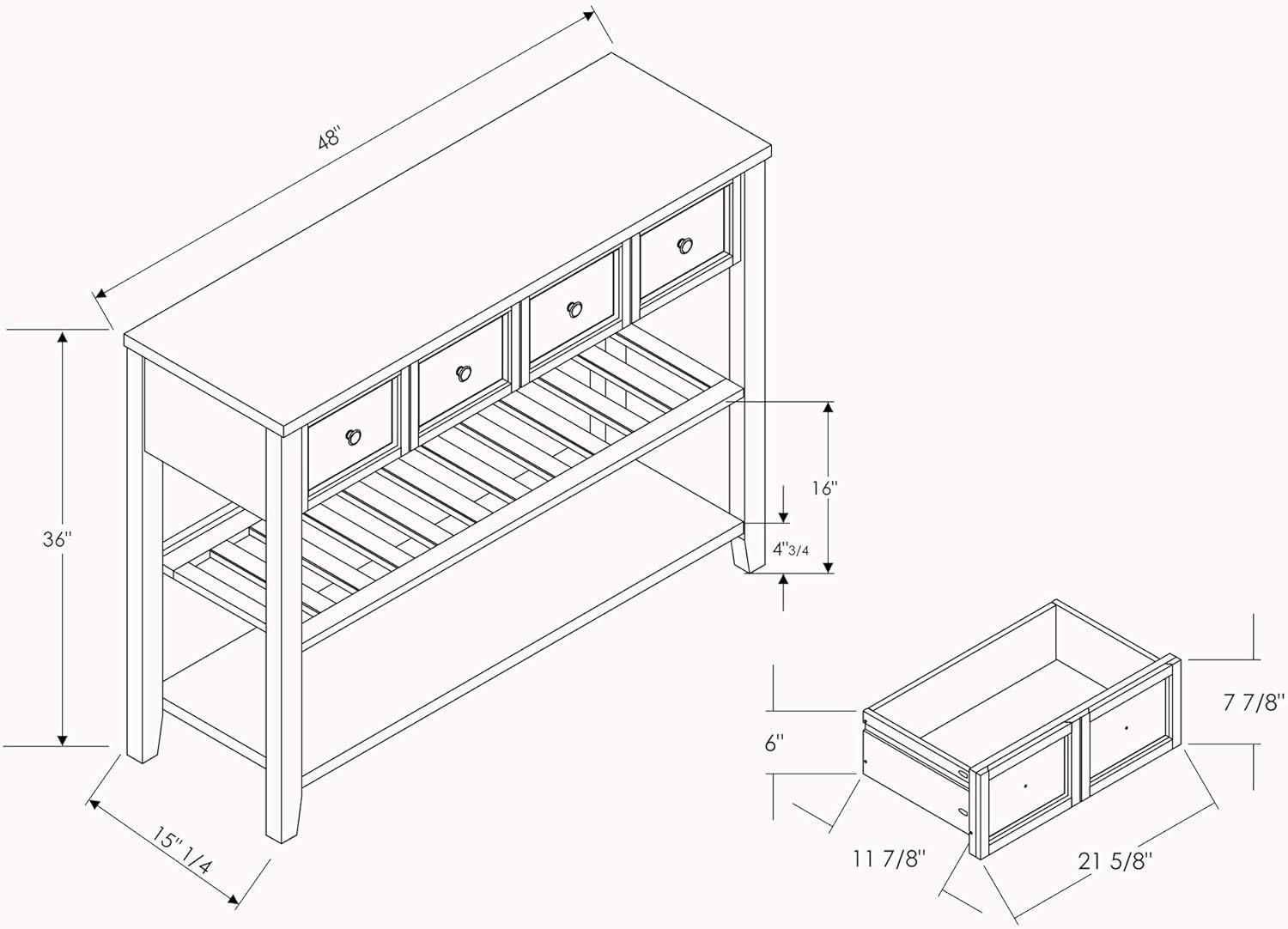 48''

36''

16''

4''3/4

15'' 1/4

6''

7 7/8''

11 7/8''

21 5/8''