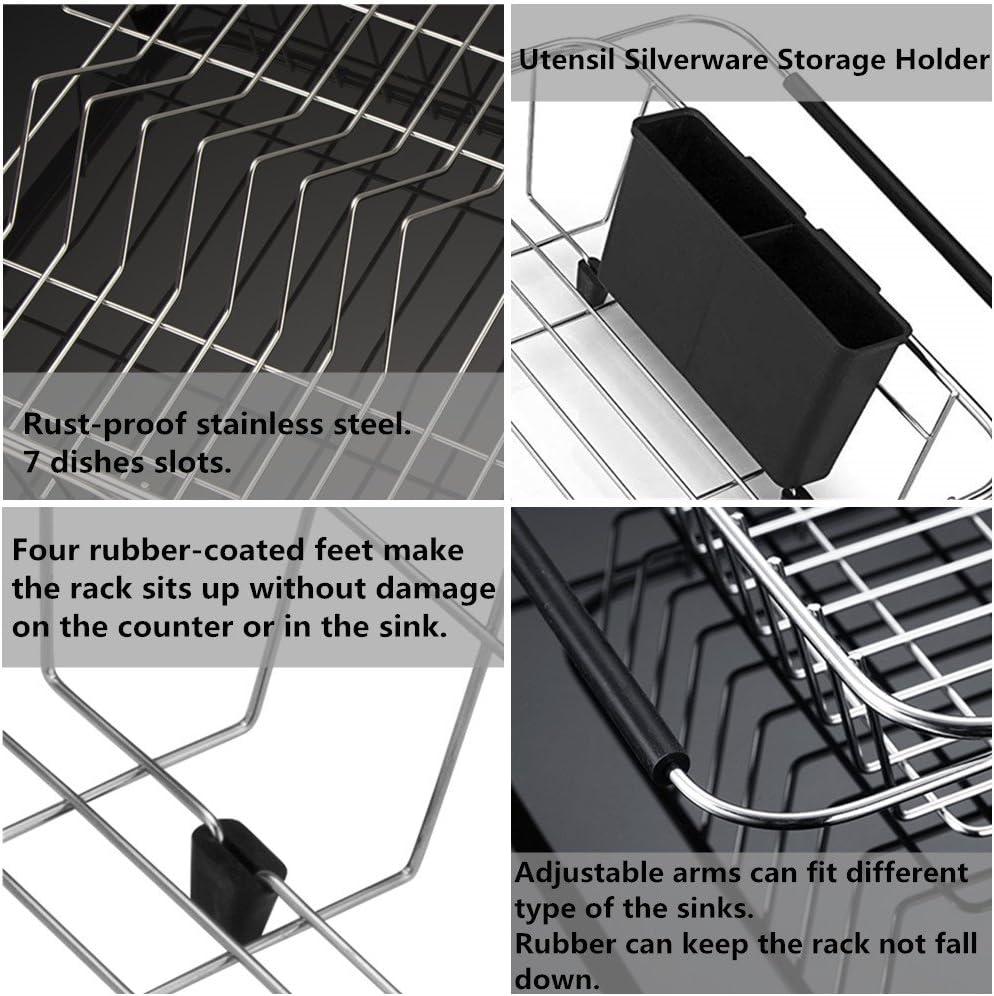 Rust-proof stainless steel.
7 dishes slots.

Utensil Silverware Storage Holder

Four rubber-coated feet make the rack sits up without damage on the counter or in the sink.

Adjustable arms can fit different type of the sinks.
Rubber can keep the rack not fall down.