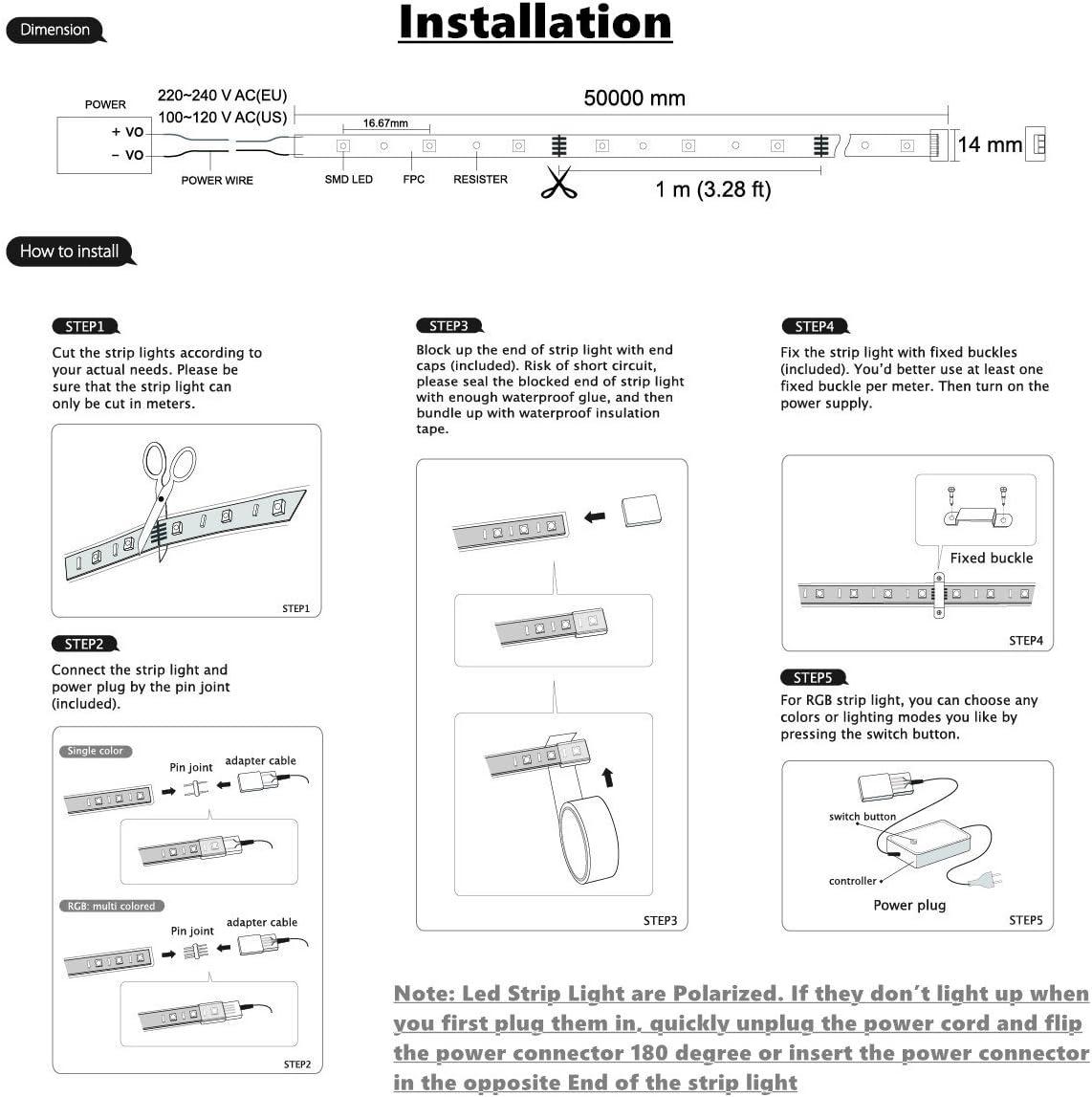 Dimension

Installation

POWER
+ VO
− VO
220~240 V AC(EU)
100~120 V AC(US)
POWER WIRE
16.67mm
SMD LED
FPC
RESISTER
50000 mm
1 m (3.28 ft)
14 mm

How to install

STEP1
Cut the strip lights according to your actual needs. Please be sure that the strip light can only be cut in meters.

STEP1

STEP2
Connect the strip light and power plug by the pin joint (included).

Single color
Pin joint
adapter cable

RGB: multi colored
Pin joint
adapter cable

STEP2

STEP3
Block up the end of strip light with end caps (included). Risk of short circuit, please seal the blocked end of strip light with enough waterproof glue, and then bundle up with waterproof insulation tape.

STEP3

STEP4
Fix the strip light with fixed buckles (included). You'd better use at least one fixed buckle per meter. Then turn on the power supply.

Fixed buckle

STEP4

STEP5
For RGB strip light, you can choose any colors or lighting modes you like by pressing the switch button.

switch button
controller
Power plug

STEP5

Note: Led Strip Light are Polarized. If they don't light up when you first plug them in, quickly unplug the power cord and flip the power connector 180 degree or insert the power connector in the opposite End of the strip light