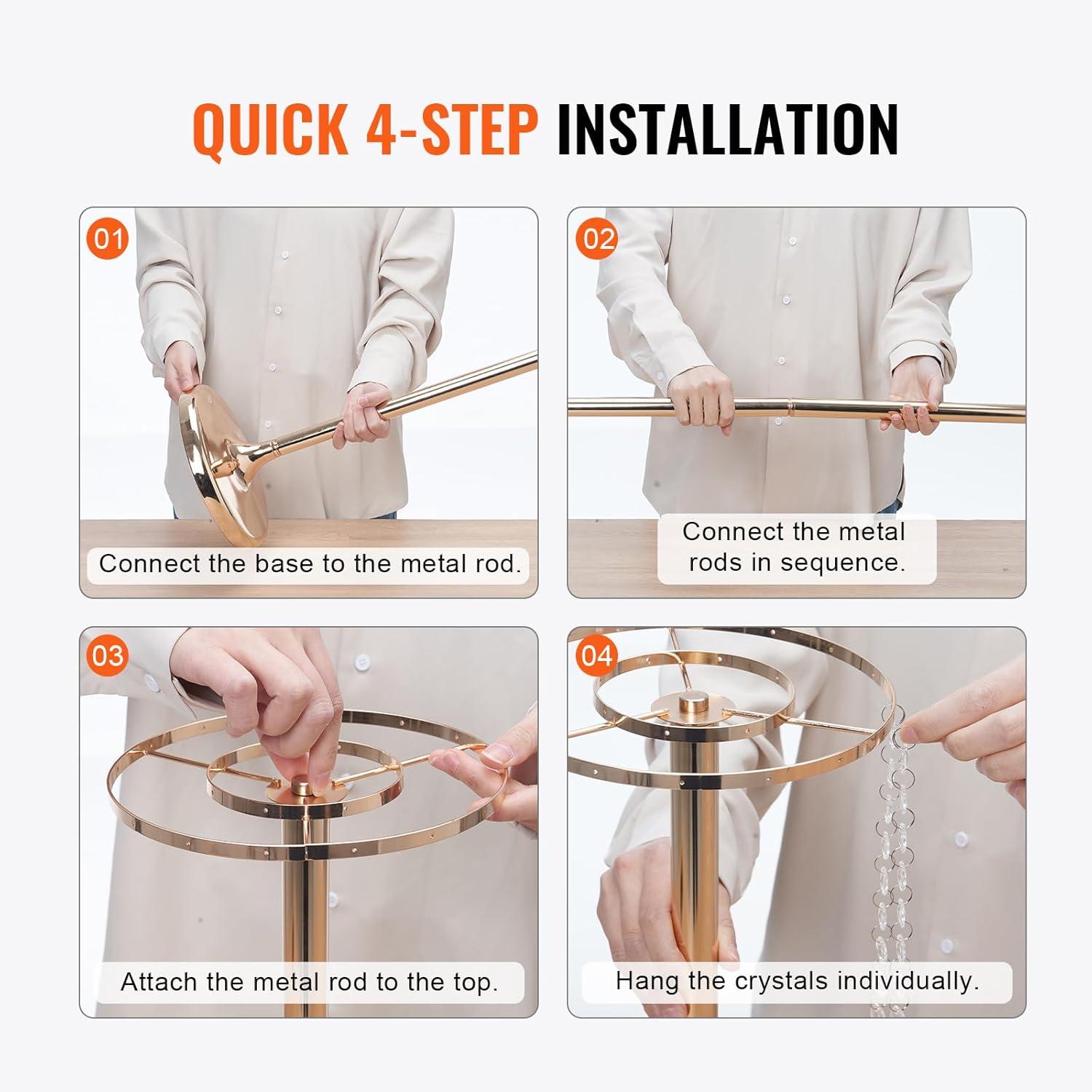 QUICK 4-STEP INSTALLATION

01

Connect the base to the metal rod.

02

Connect the metal rods in sequence.

03

Attach the metal rod to the top.

04

Hang the crystals individually.