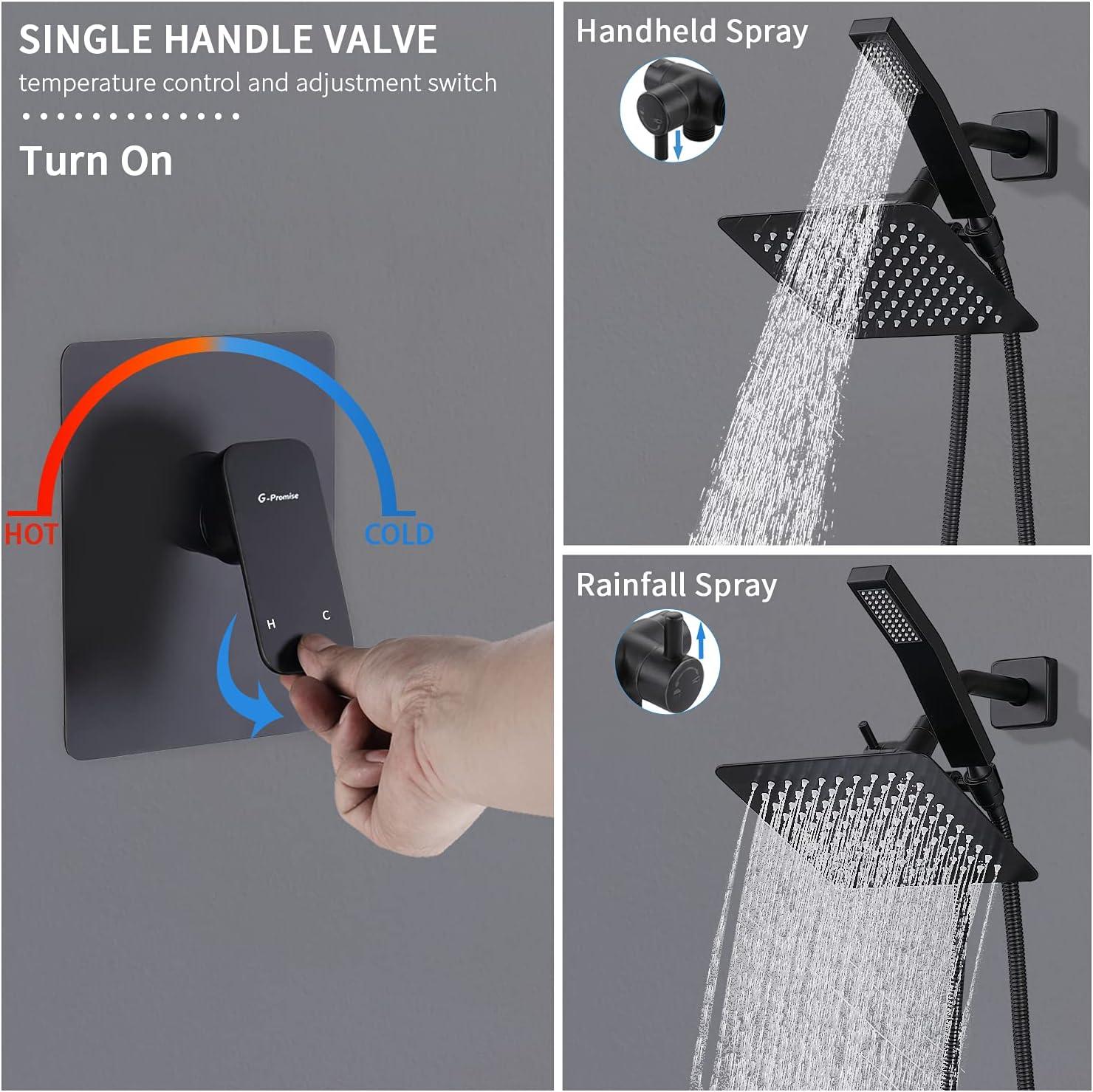 SINGLE HANDLE VALVE
temperature control and adjustment switch

Turn On

HOT
COLD
G-Promise
H
C

Handheld Spray

Rainfall Spray