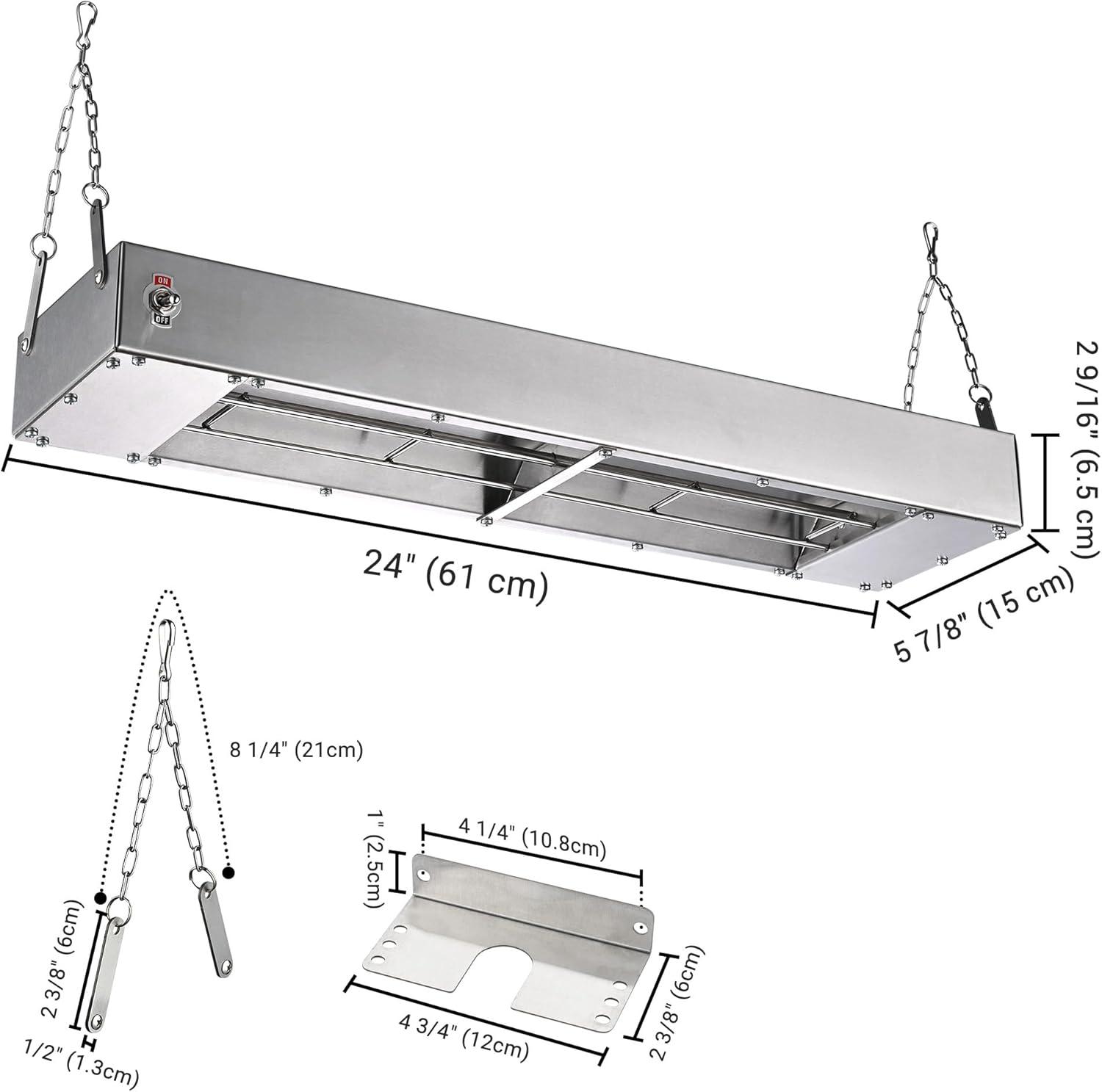 ON
OFF

2 9/16" (6.5 cm)

24" (61 cm)

5 7/8" (15 cm)

8 1/4" (21cm)

2 3/8" (6cm)

1/2" (1.3cm)

1" (2.5cm)

4 1/4" (10.8cm)

4 3/4" (12cm)

2 3/8" (6cm)