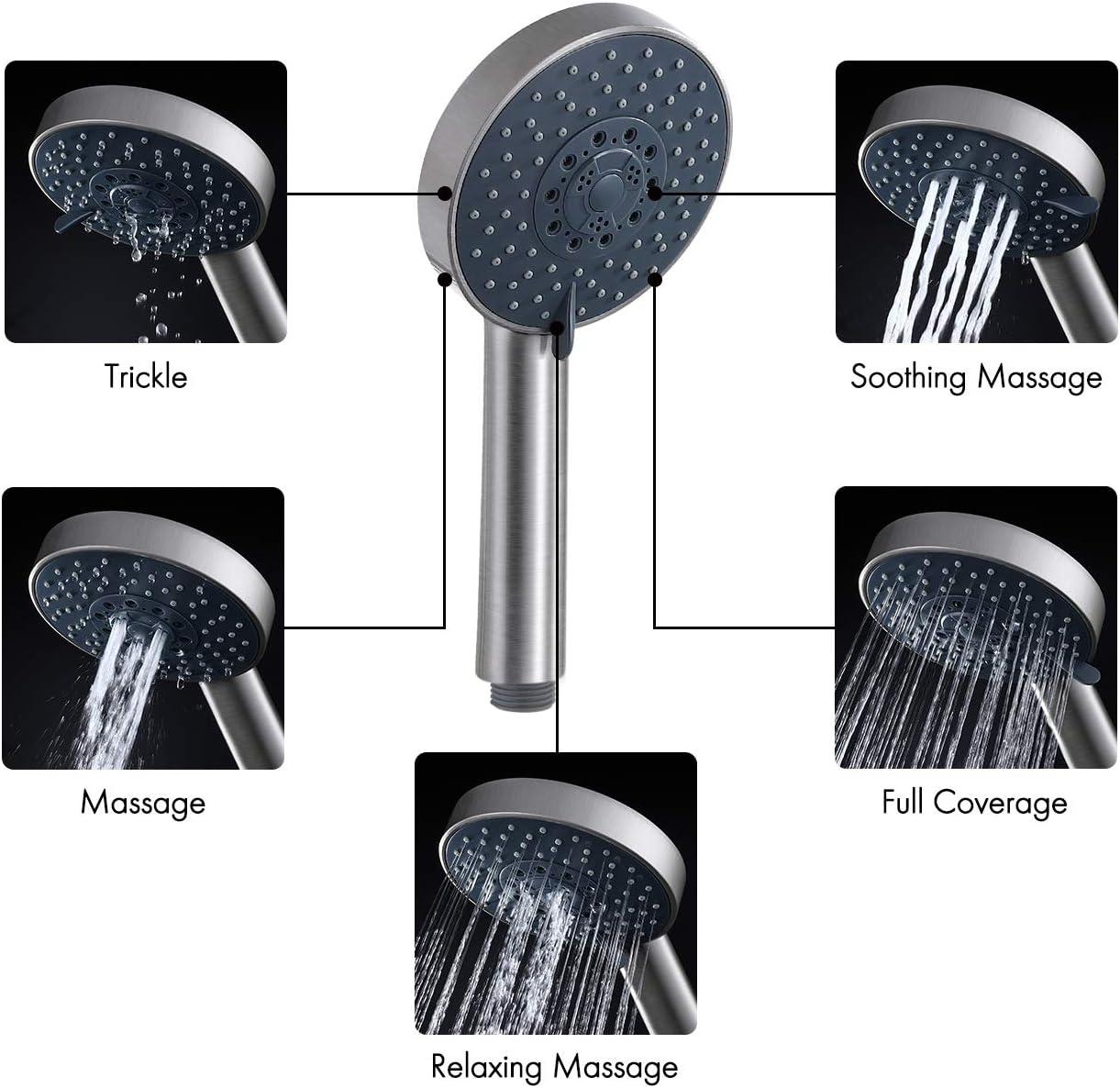 Trickle

Soothing Massage

Massage

Full Coverage

Relaxing Massage