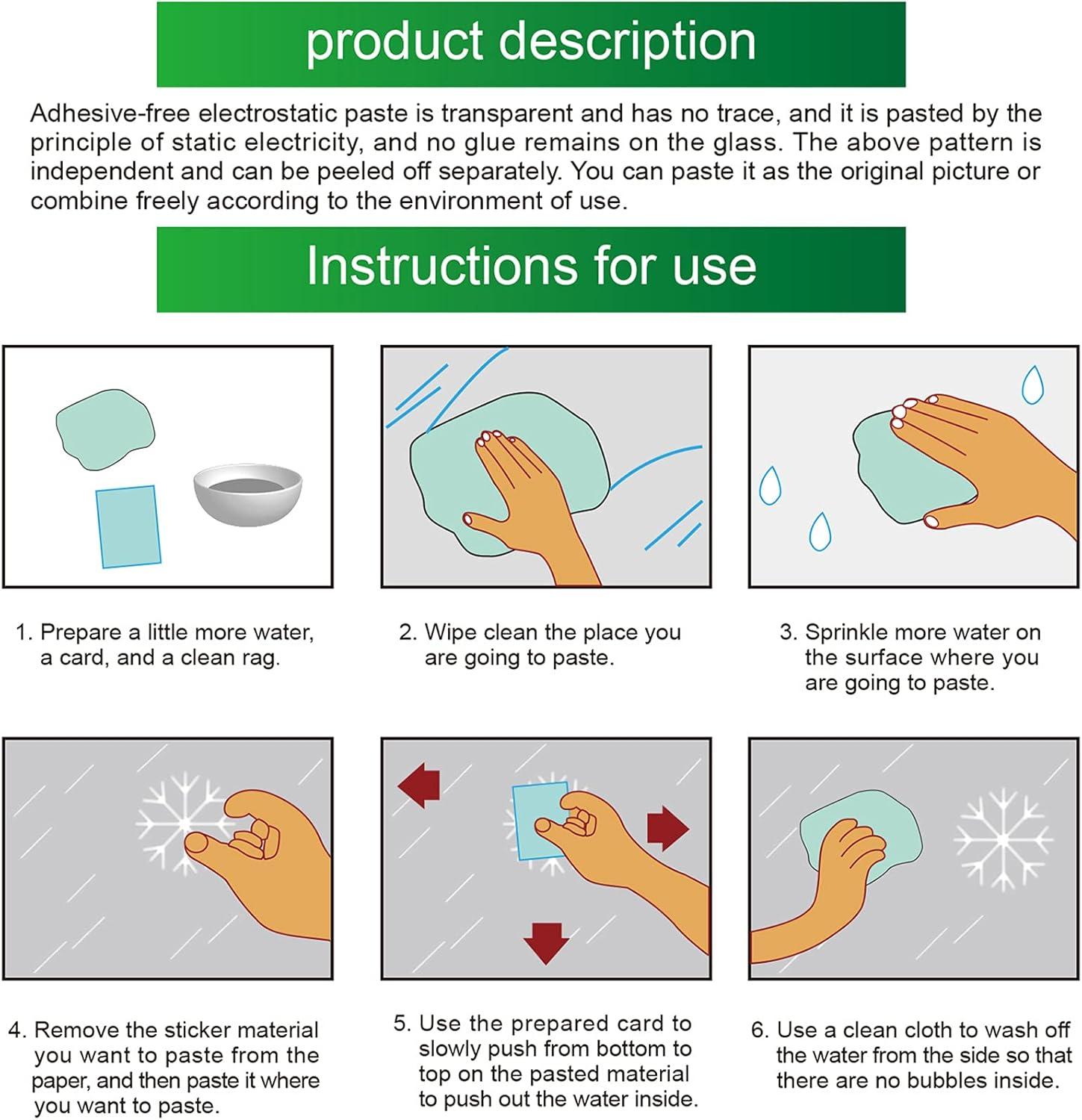 product description

Adhesive-free electrostatic paste is transparent and has no trace, and it is pasted by the principle of static electricity, and no glue remains on the glass. The above pattern is independent and can be peeled off separately. You can paste it as the original picture or combine freely according to the environment of use.

Instructions for use

1. Prepare a little more water, a card, and a clean rag.

2. Wipe clean the place you are going to paste.

3. Sprinkle more water on the surface where you are going to paste.

4. Remove the sticker material you want to paste from the paper, and then paste it where you want to paste.

5. Use the prepared card to slowly push from bottom to top on the pasted material to push out the water inside.

6. Use a clean cloth to wash off the water from the side so that there are no bubbles inside.