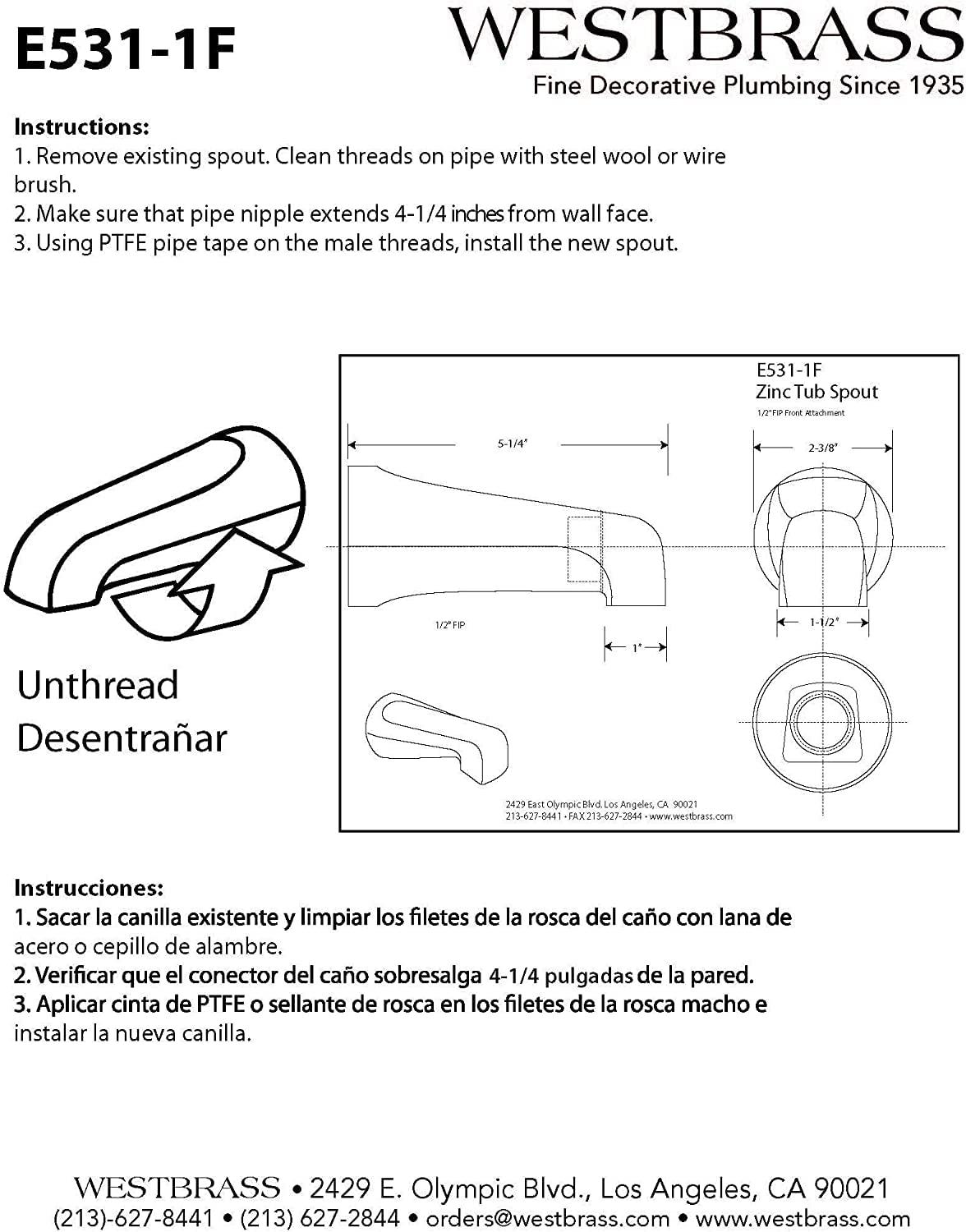 E531-1F

WESTBRASS
Fine Decorative Plumbing Since 1935

Instructions:
1. Remove existing spout. Clean threads on pipe with steel wool or wire brush.
2. Make sure that pipe nipple extends 4-1/4 inches from wall face.
3. Using PTFE pipe tape on the male threads, install the new spout.

Unthread
Desentrañar

E531-1F
Zinc Tub Spout
1/2" FIP Front Attachment

5-1/4"

2-3/8"

1/2" FIP

1"

1-1/2"

2429 East Olympic Blvd. Los Angeles, CA 90021
213-627-8441 • FAX 213-627-2844 • www.westbrass.com

Instrucciones:
1. Sacar la canilla existente y limpiar los filetes de la rosca del caño con lana de acero o cepillo de alambre.
2. Verificar que el conector del caño sobresalga 4-1/4 pulgadas de la pared.
3. Aplicar cinta de PTFE o sellante de rosca en los filetes de la rosca macho e instalar la nueva canilla.

WESTBRASS • 2429 E. Olympic Blvd., Los Angeles, CA 90021
(213)-627-8441 • (213) 627-2844 • orders@westbrass.com • www.westbrass.com