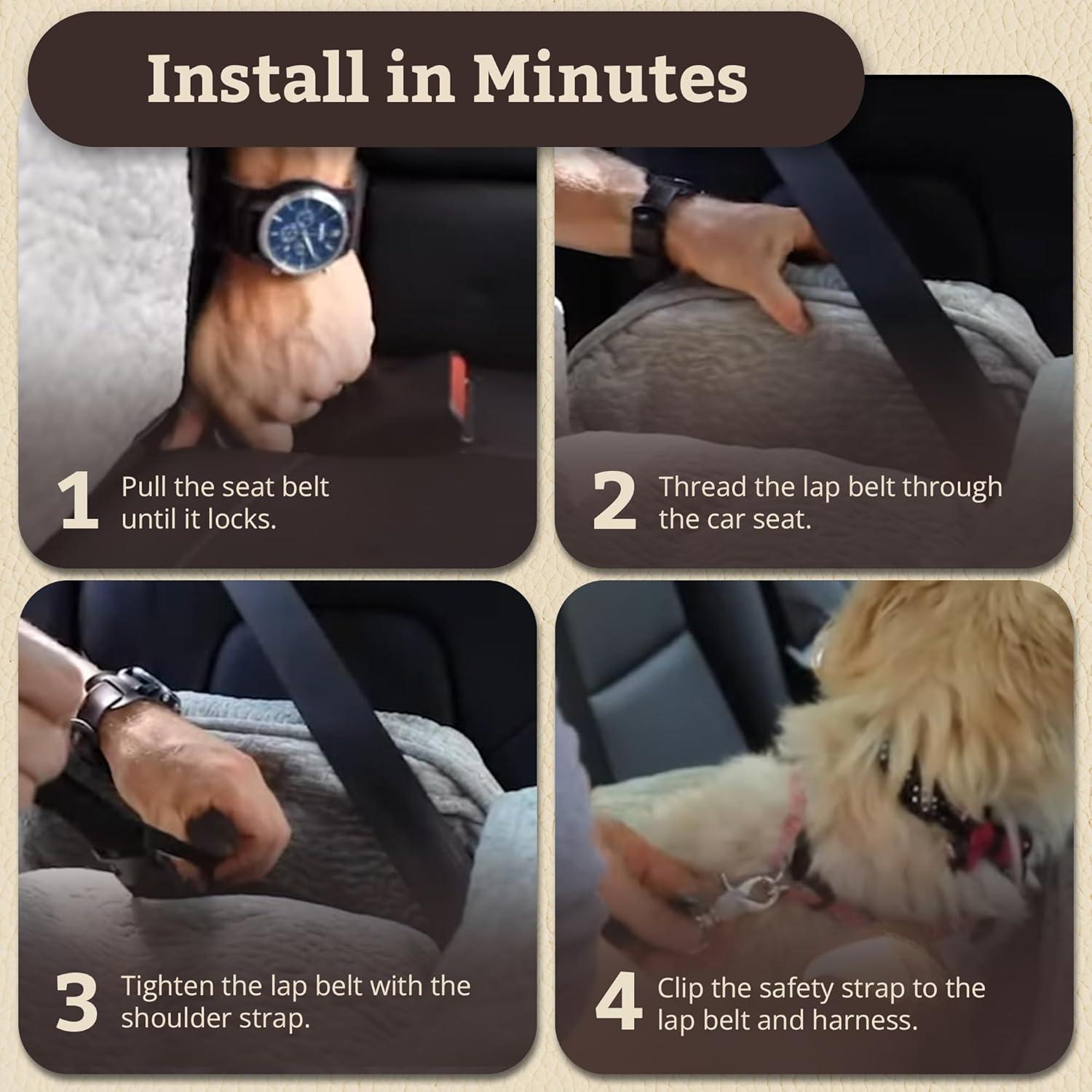 Install in Minutes

1 Pull the seat belt until it locks.

2 Thread the lap belt through the car seat.

3 Tighten the lap belt with the shoulder strap.

4 Clip the safety strap to the lap belt and harness.