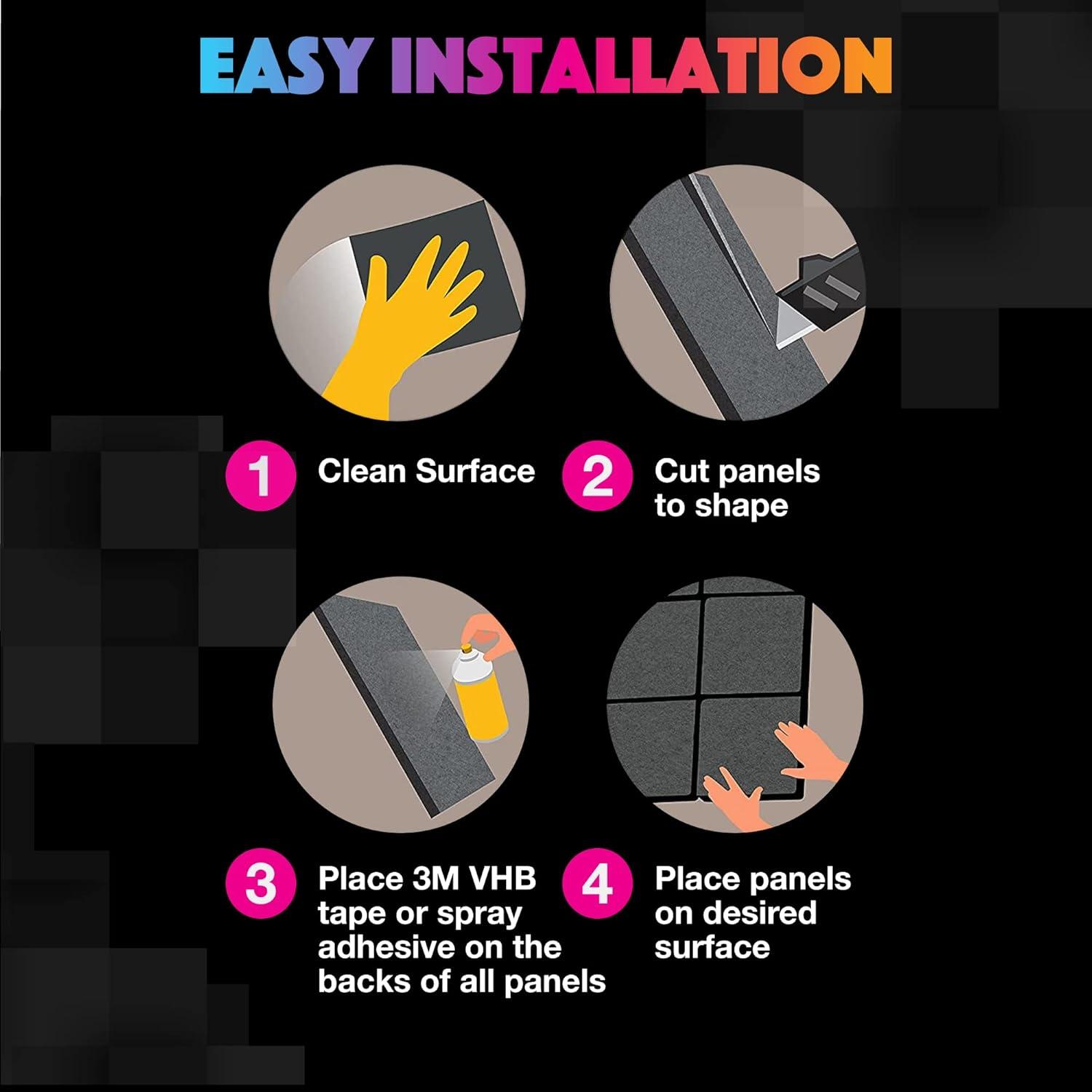 EASY INSTALLATION

1 Clean Surface

2 Cut panels to shape

3 Place 3M VHB tape or spray adhesive on the backs of all panels

4 Place panels on desired surface