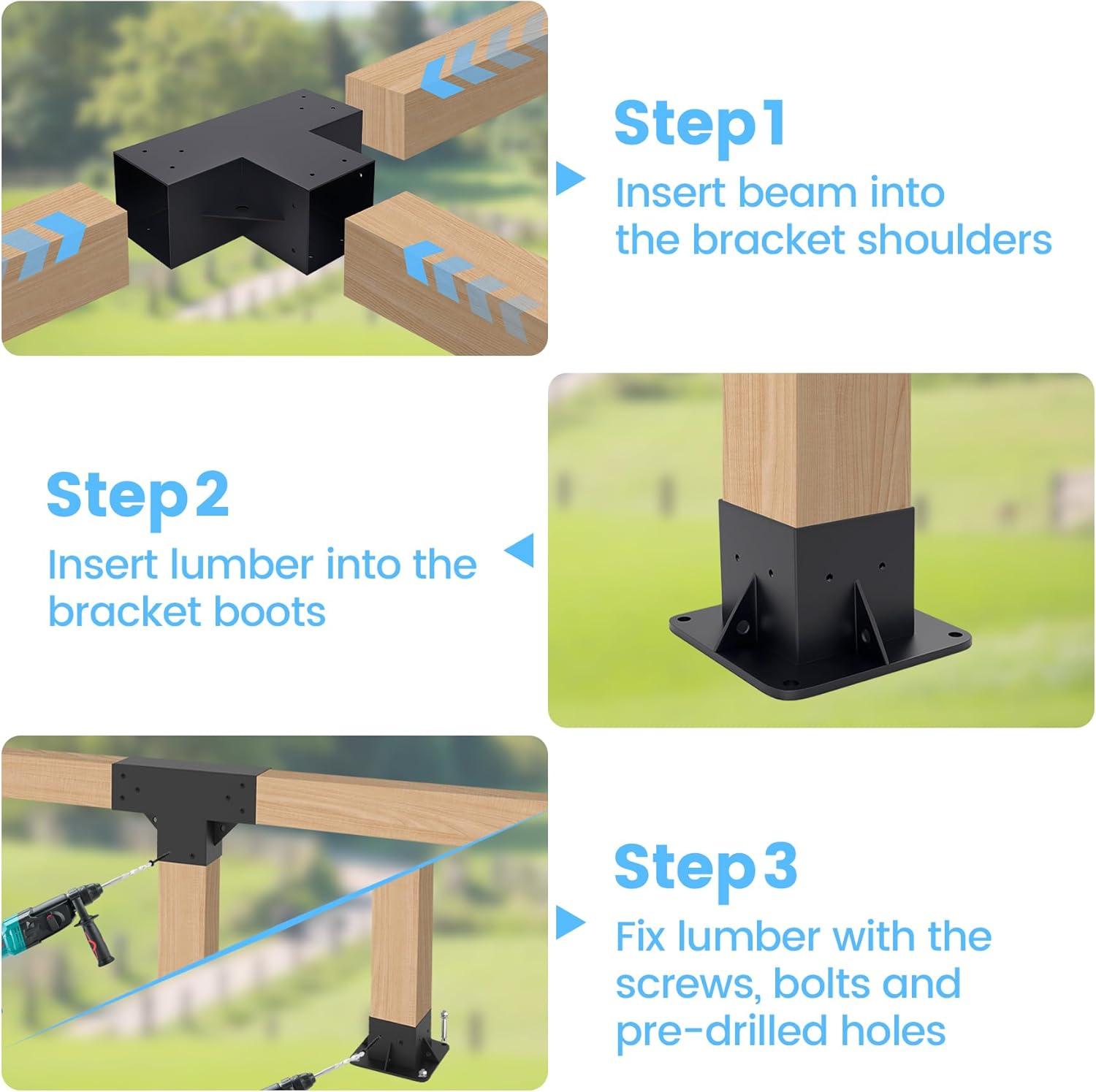 Step1
Insert beam into the bracket shoulders

Step2
Insert lumber into the bracket boots

Step3
Fix lumber with the screws, bolts and pre-drilled holes