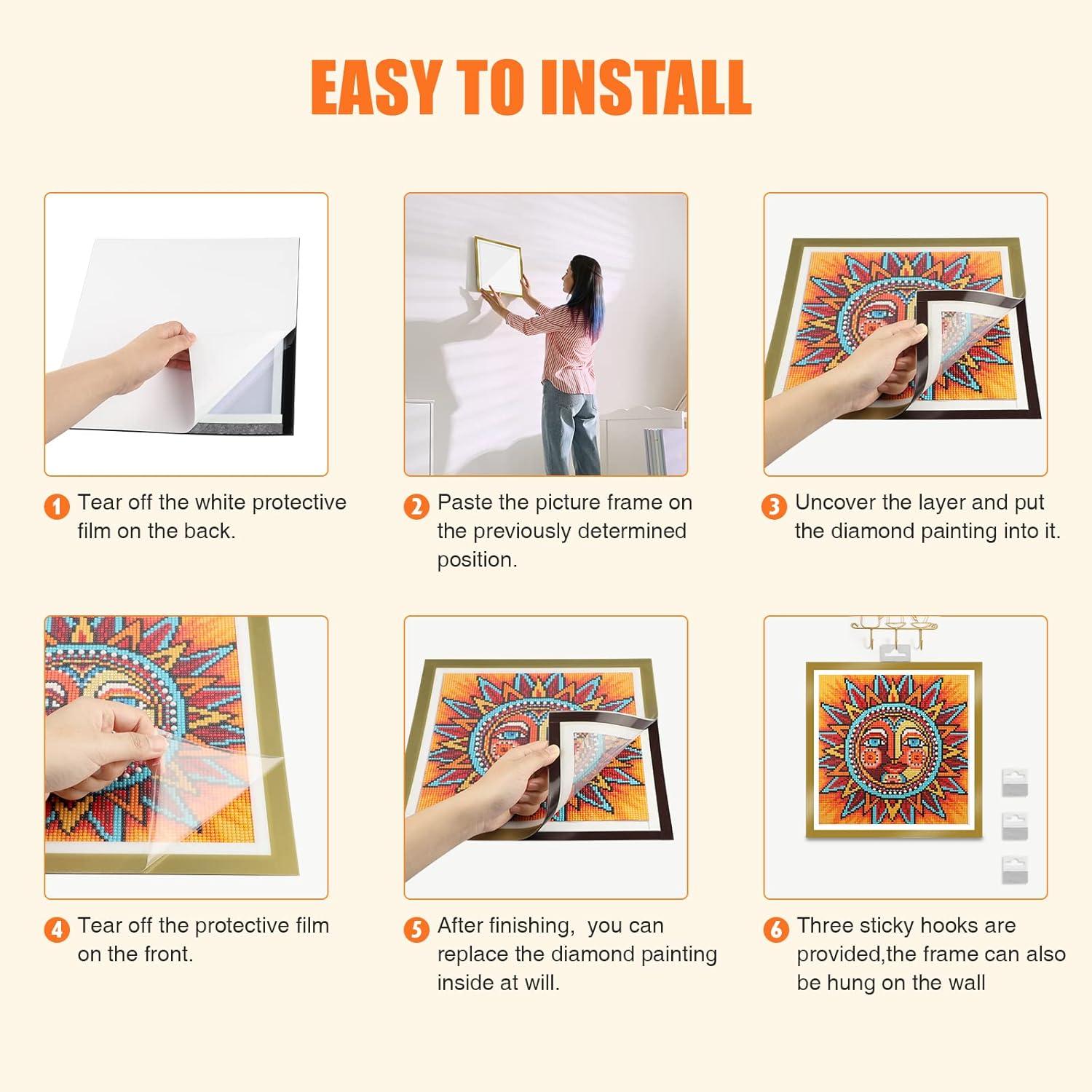 EASY TO INSTALL

1 Tear off the white protective film on the back.

2 Paste the picture frame on the previously determined position.

3 Uncover the layer and put the diamond painting into it.

4 Tear off the protective film on the front.

5 After finishing,  you can replace the diamond painting inside at will.

6 Three sticky hooks are provided,the frame can also be hung on the wall