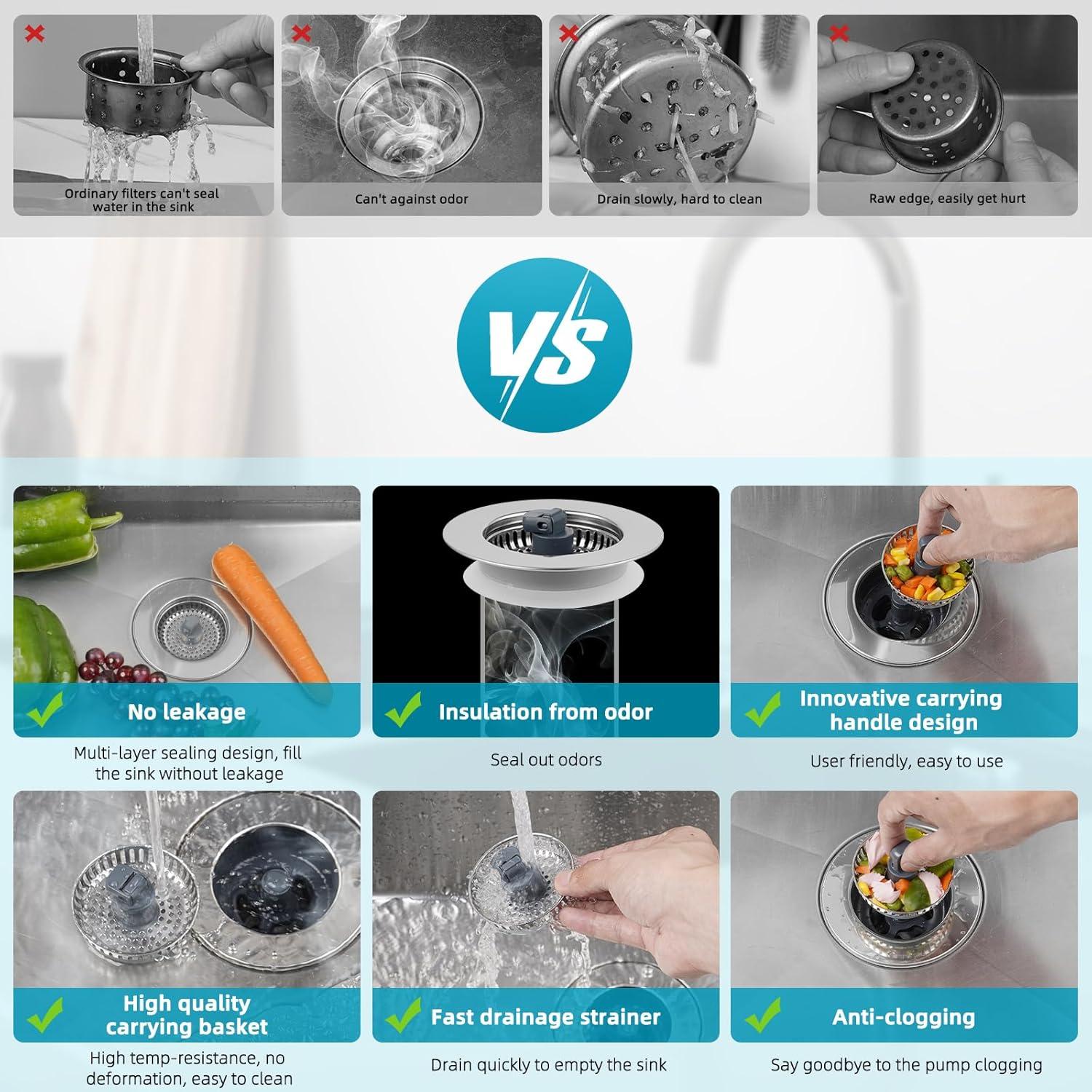 Ordinary filters can't seal water in the sink

Can't against odor

Drain slowly, hard to clean

Raw edge, easily get hurt

VS

No leakage

Multi-layer sealing design, fill the sink without leakage

Insulation from odor

Seal out odors

Innovative carrying handle design

User friendly, easy to use

High quality carrying basket

High temp-resistance, no deformation, easy to clean

Fast drainage strainer

Drain quickly to empty the sink

Anti-clogging

Say goodbye to the pump clogging