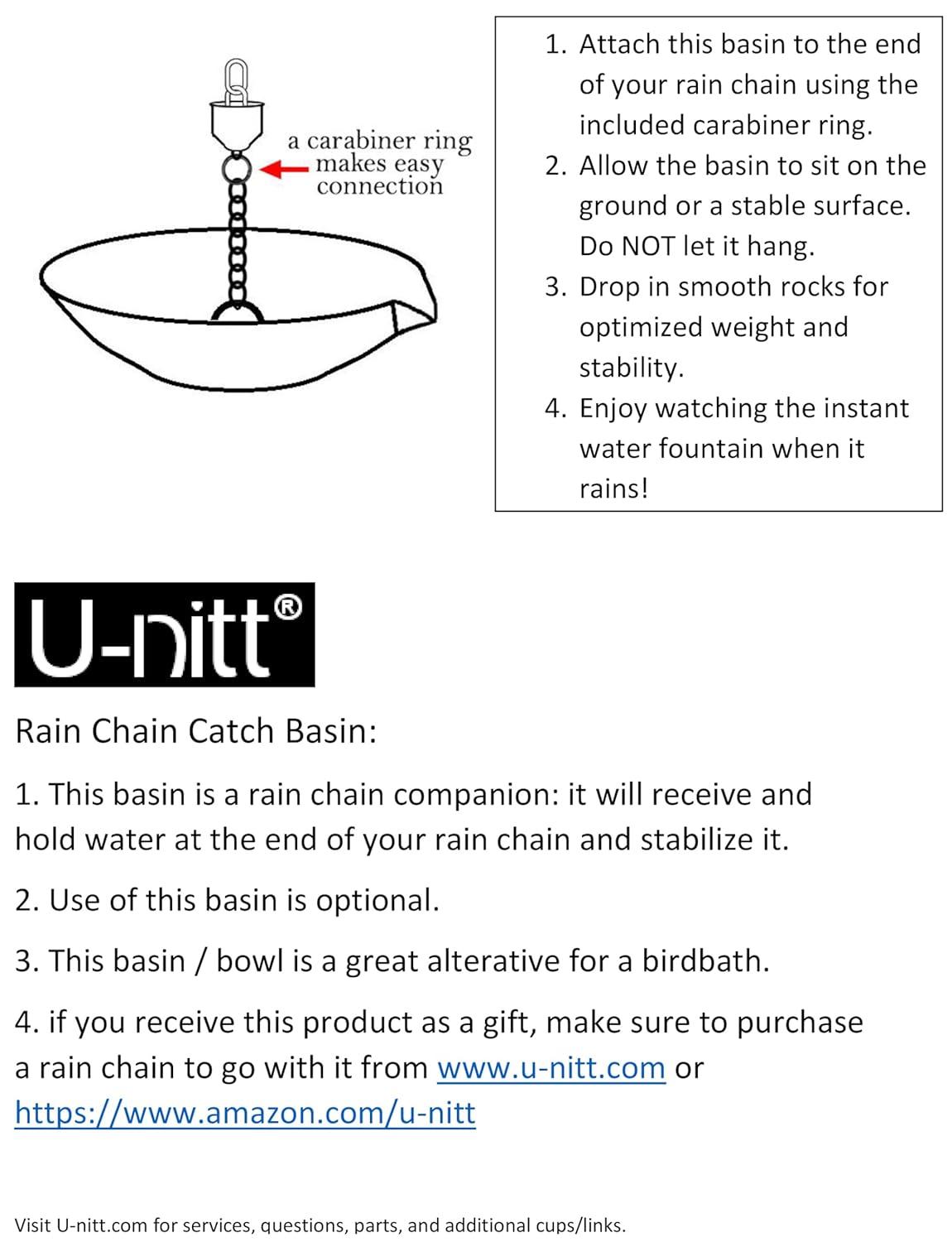 a carabiner ring makes easy connection

1. Attach this basin to the end of your rain chain using the included carabiner ring.
2. Allow the basin to sit on the ground or a stable surface. Do NOT let it hang.
3. Drop in smooth rocks for optimized weight and stability.
4. Enjoy watching the instant water fountain when it rains!

U-nitt®

Rain Chain Catch Basin:

1. This basin is a rain chain companion: it will receive and hold water at the end of your rain chain and stabilize it.

2. Use of this basin is optional.

3. This basin / bowl is a great alterative for a birdbath.

4. if you receive this product as a gift, make sure to purchase a rain chain to go with it from www.u-nitt.com or https://www.amazon.com/u-nitt

Visit U-nitt.com for services, questions, parts, and additional cups/links.