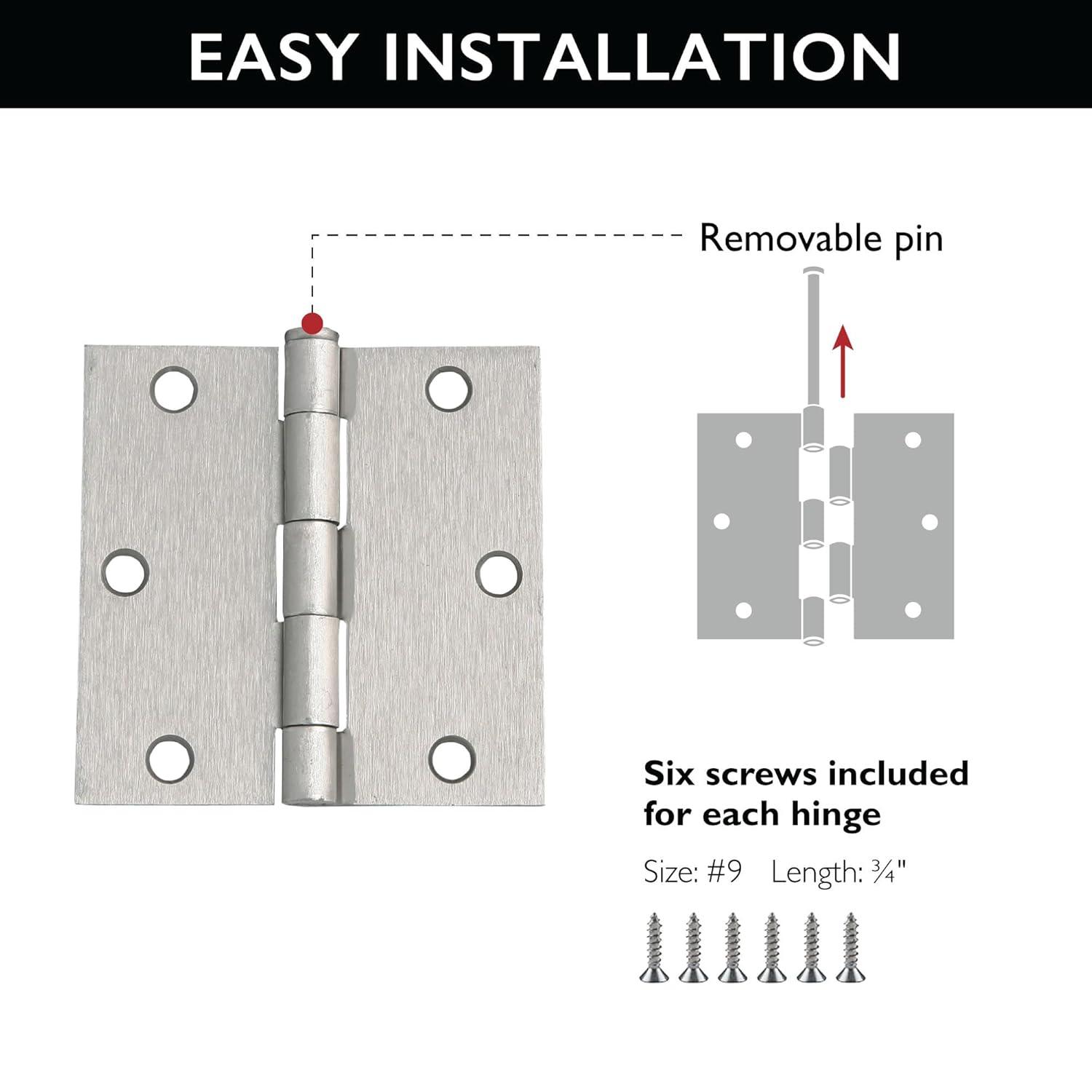 EASY INSTALLATION

Removable pin

Six screws included for each hinge

Size: #9 Length: ¾"