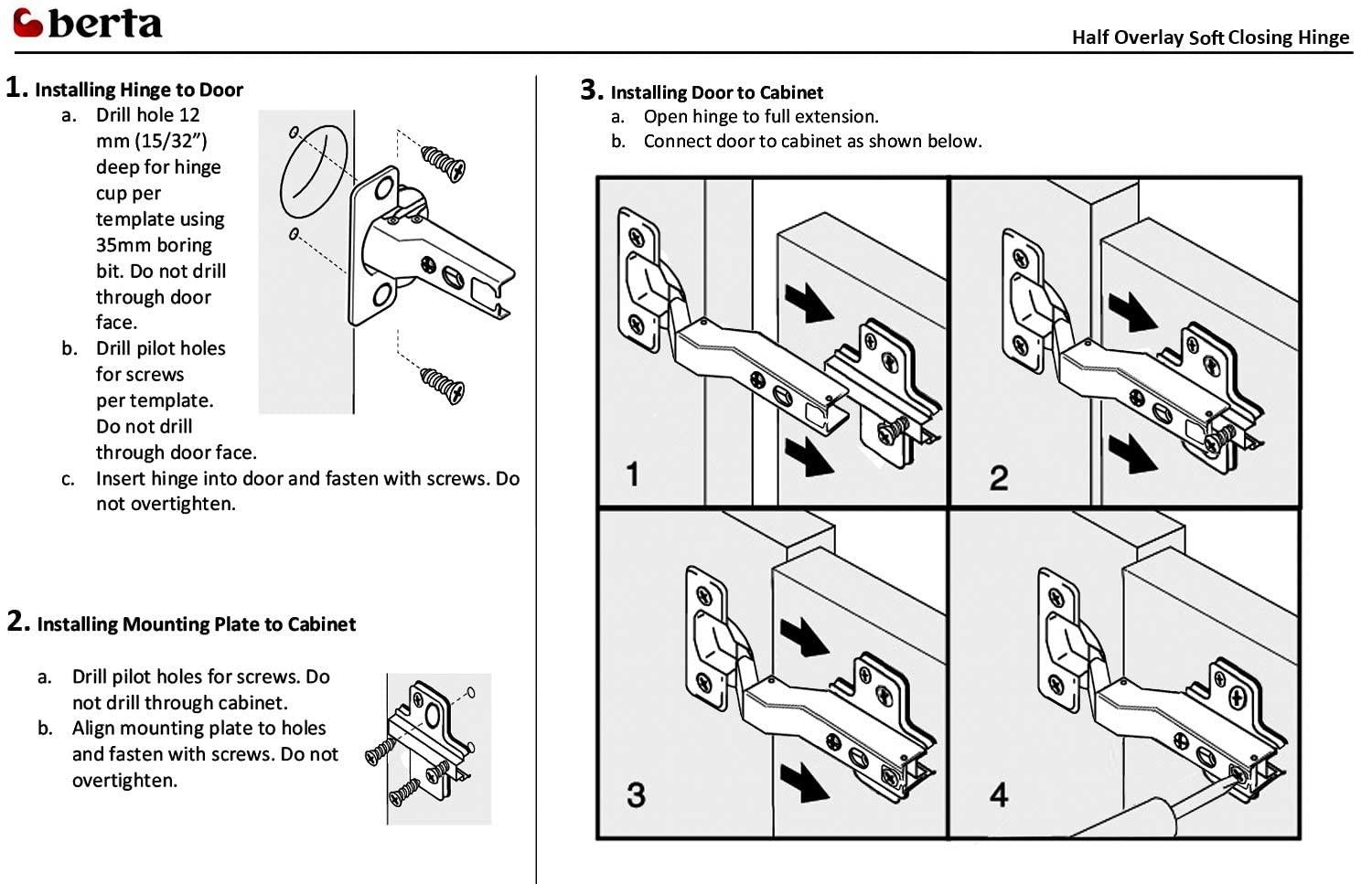 berta

Half Overlay Soft Closing Hinge

1. Installing Hinge to Door

a. Drill hole 12 mm (15/32”) deep for hinge cup per template using 35mm boring bit. Do not drill through door face.

b. Drill pilot holes for screws per template. Do not drill through door face.

c. Insert hinge into door and fasten with screws. Do not overtighten.

2. Installing Mounting Plate to Cabinet

a. Drill pilot holes for screws. Do not drill through cabinet.

b. Align mounting plate to holes and fasten with screws. Do not overtighten.

3. Installing Door to Cabinet

a. Open hinge to full extension.

b. Connect door to cabinet as shown below.

1

2

3

4