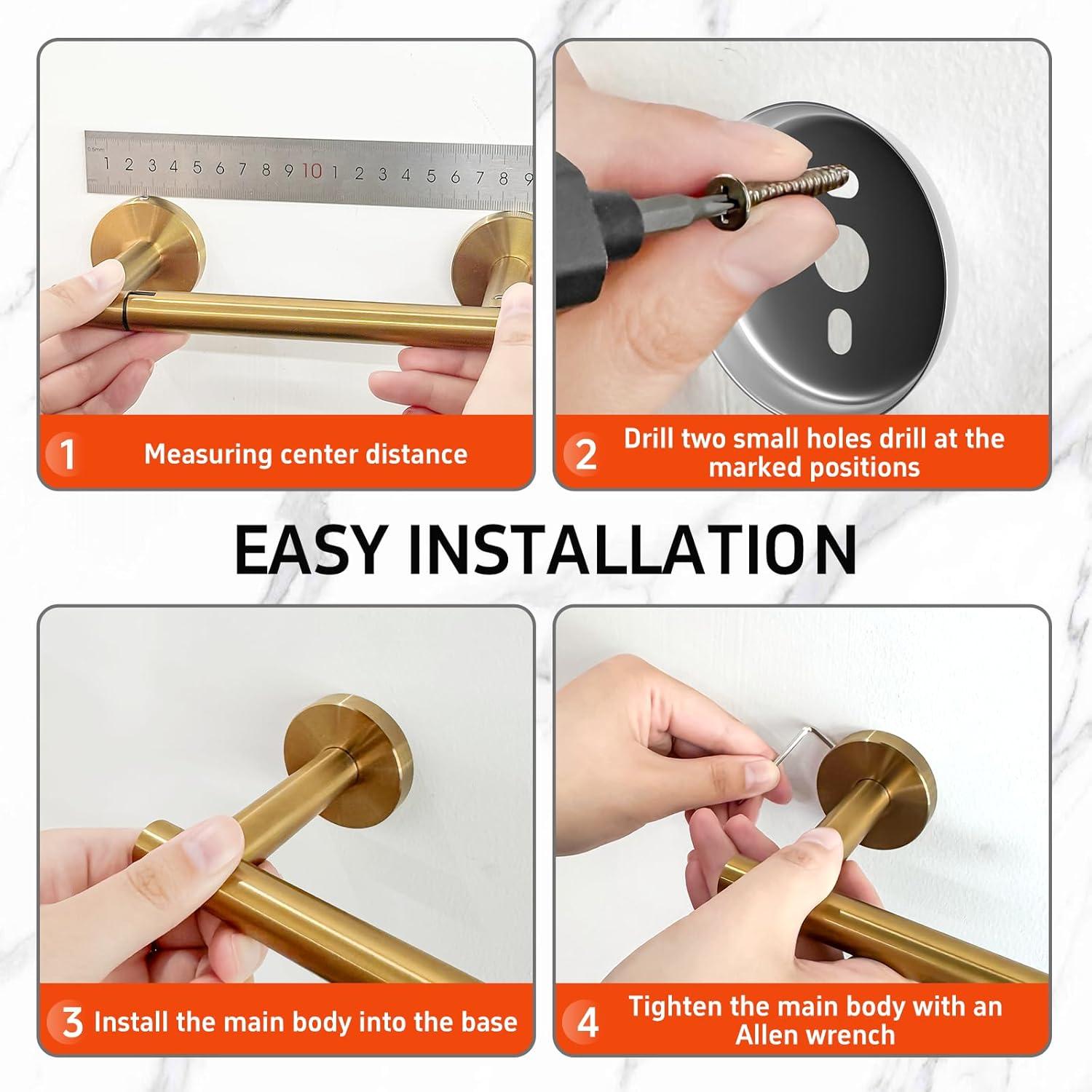 0.5mm 1 2 3 4 5 6 7 8 9 10 1 2 3 4 5 6 7 8 9

1 Measuring center distance

2 Drill two small holes drill at the marked positions

EASY INSTALLATION

3 Install the main body into the base

4 Tighten the main body with an Allen wrench