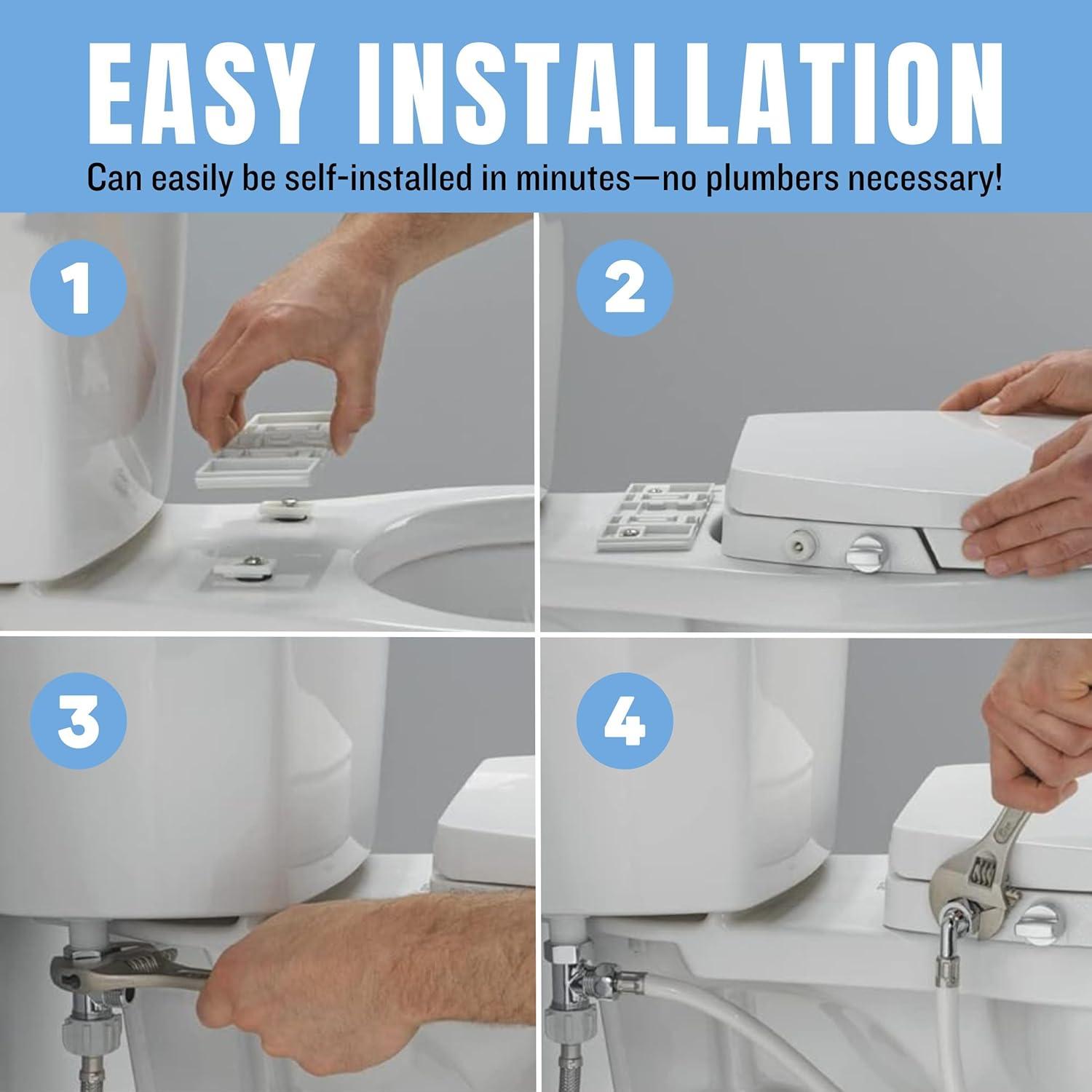 EASY INSTALLATION

Can easily be self-installed in minutes—no plumbers necessary!

1

2

3

4