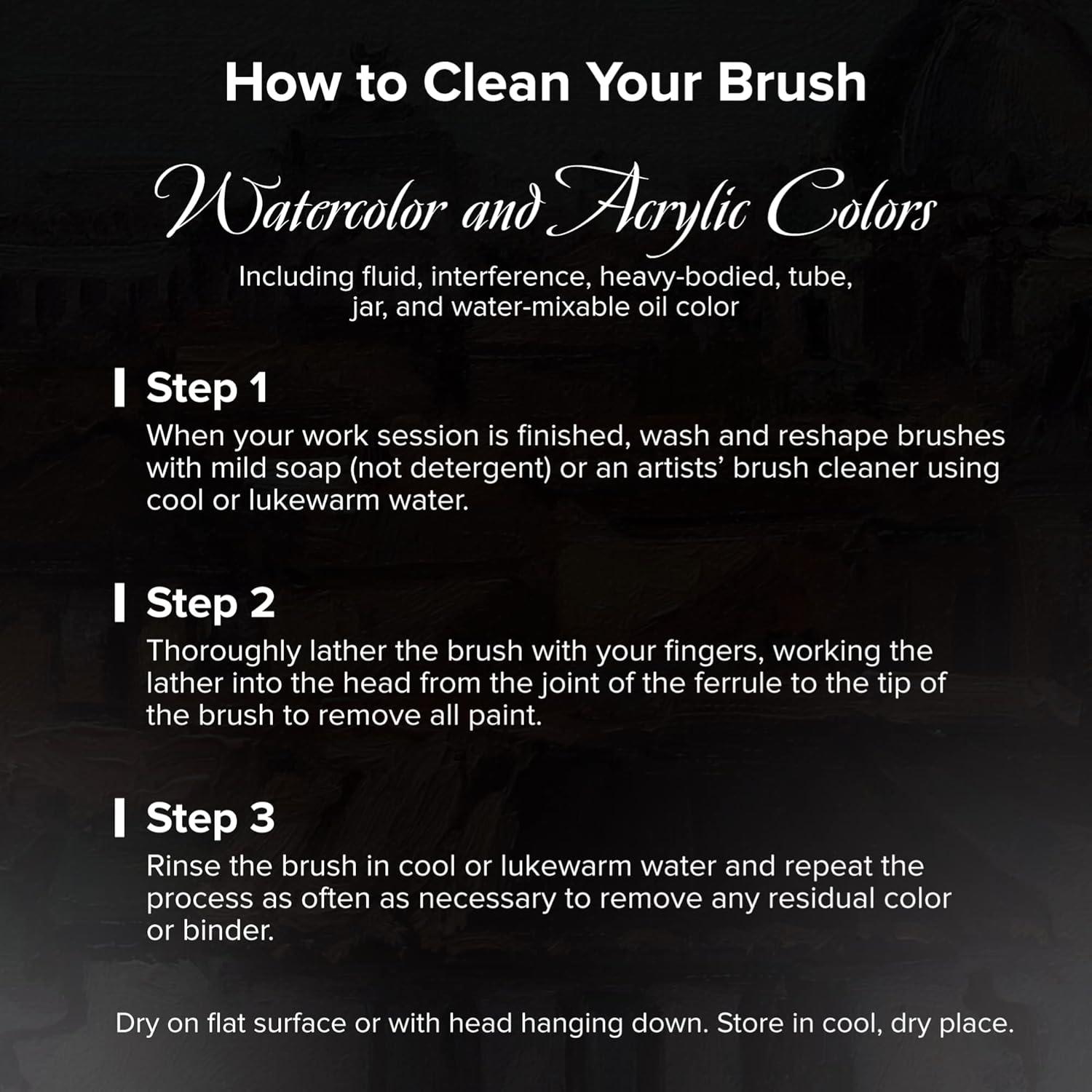 How to Clean Your Brush

Watercolor and Acrylic Colors

Including fluid, interference, heavy-bodied, tube, jar, and water-mixable oil color

Step 1
When your work session is finished, wash and reshape brushes with mild soap (not detergent) or an artists' brush cleaner using cool or lukewarm water.

Step 2
Thoroughly lather the brush with your fingers, working the lather into the head from the joint of the ferrule to the tip of the brush to remove all paint.

Step 3
Rinse the brush in cool or lukewarm water and repeat the process as often as necessary to remove any residual color or binder.

Dry on flat surface or with head hanging down. Store in cool, dry place.