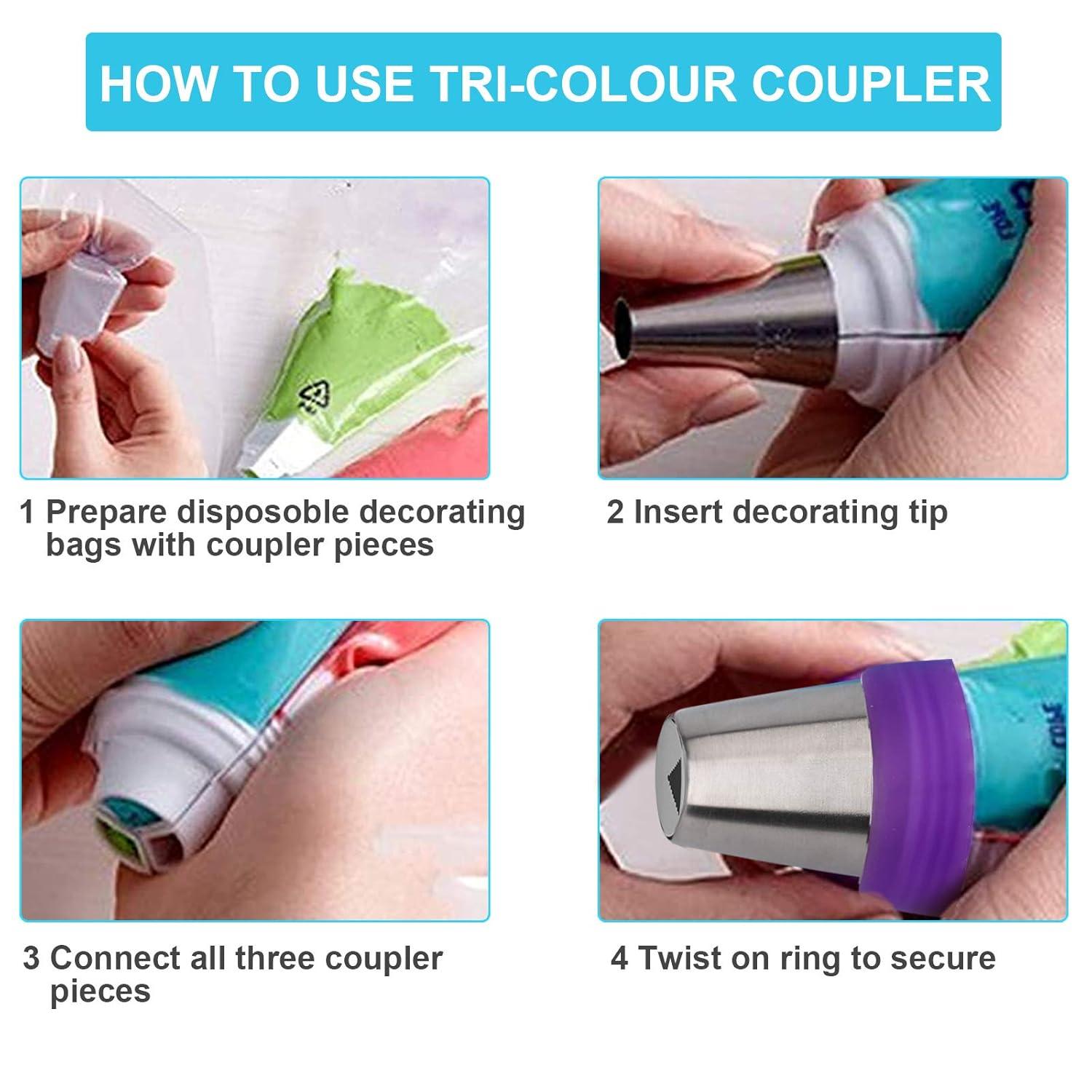 HOW TO USE TRI-COLOUR COUPLER

1 Prepare disposoble decorating bags with coupler pieces

2 Insert decorating tip

3 Connect all three coupler pieces

4 Twist on ring to secure