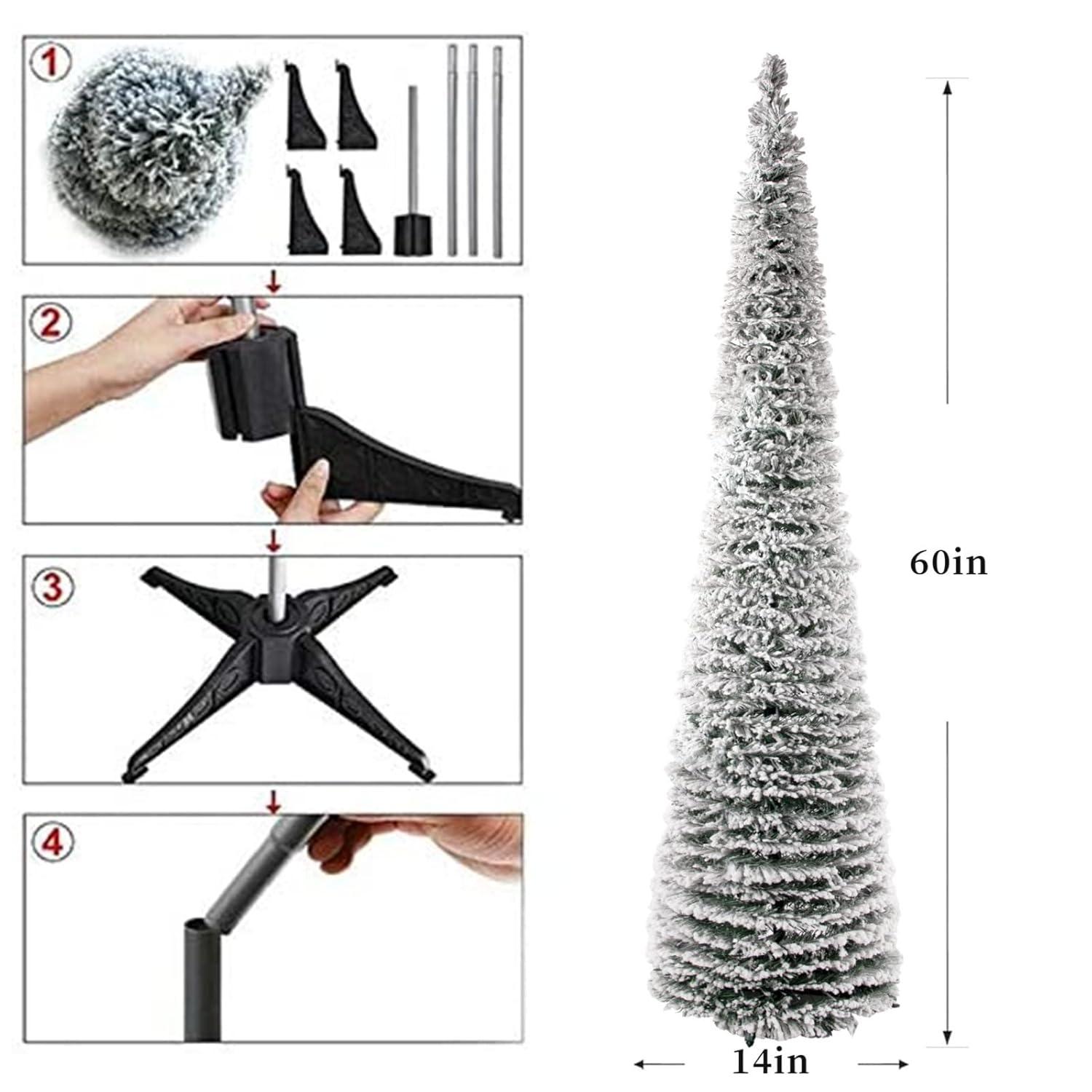 1

2

3

4

60in

14in