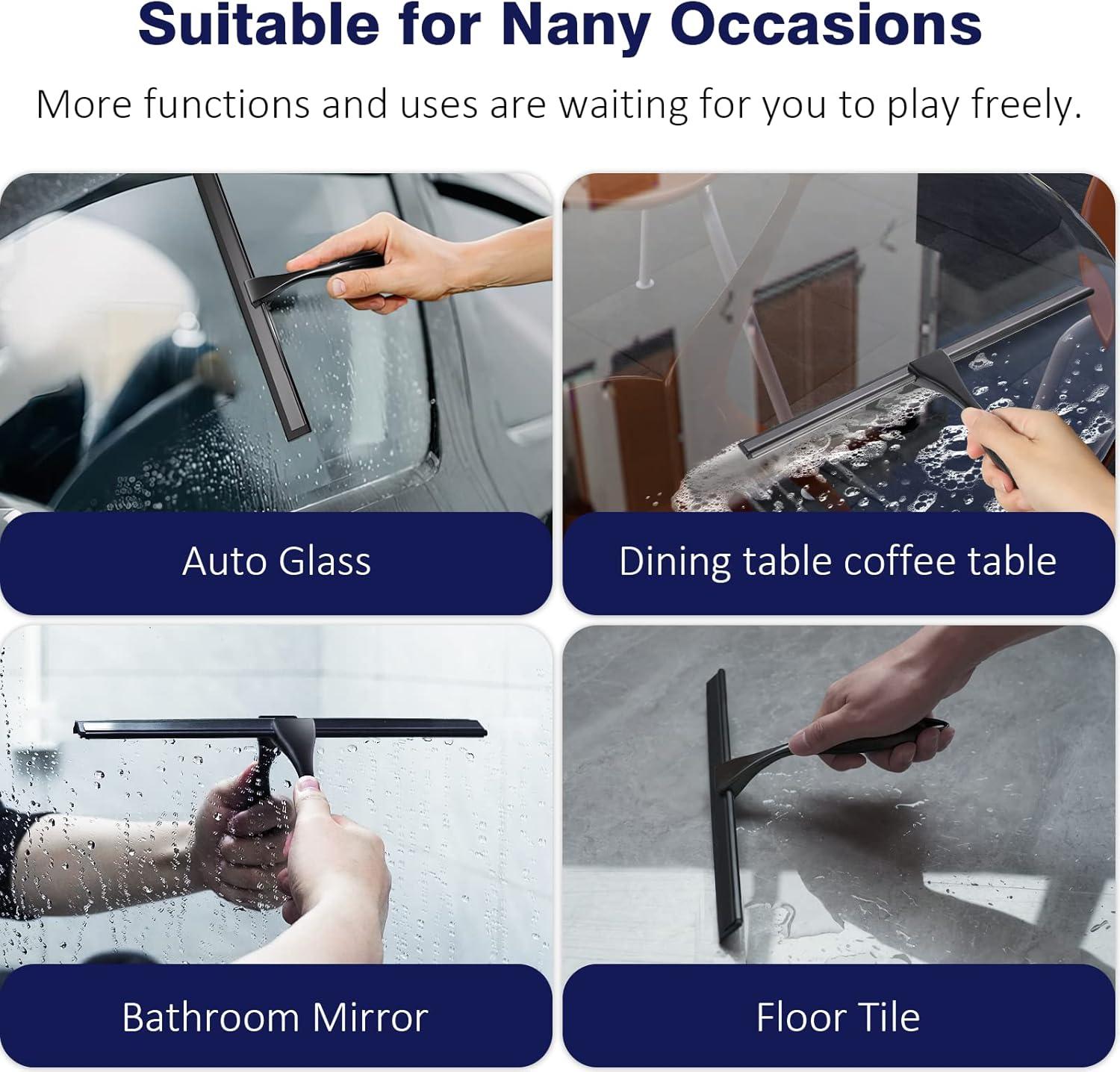 Suitable for Nany Occasions

More functions and uses are waiting for you to play freely.

Auto Glass

Dining table coffee table

Bathroom Mirror

Floor Tile