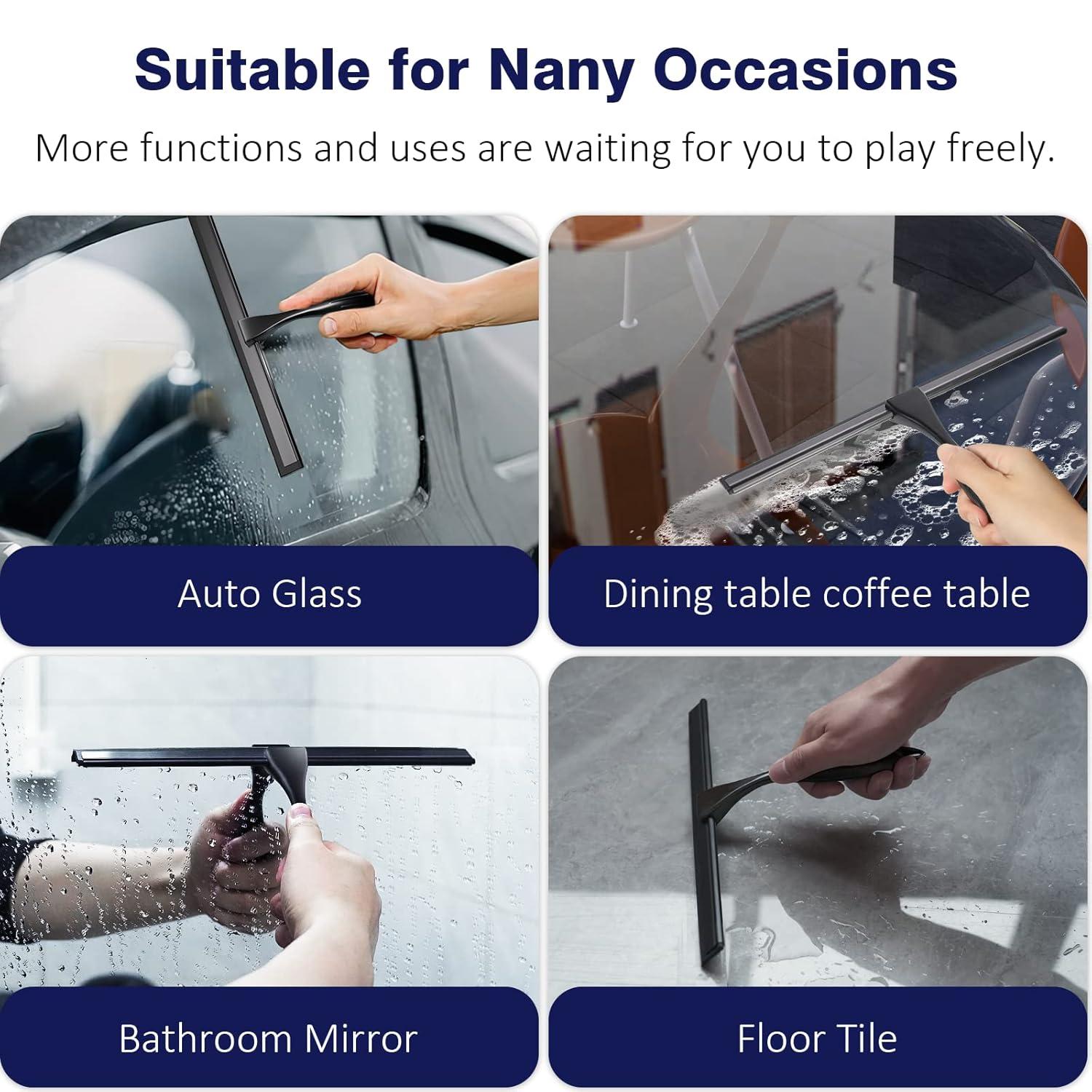 Suitable for Nany Occasions

More functions and uses are waiting for you to play freely.

Auto Glass

Dining table coffee table

Bathroom Mirror

Floor Tile