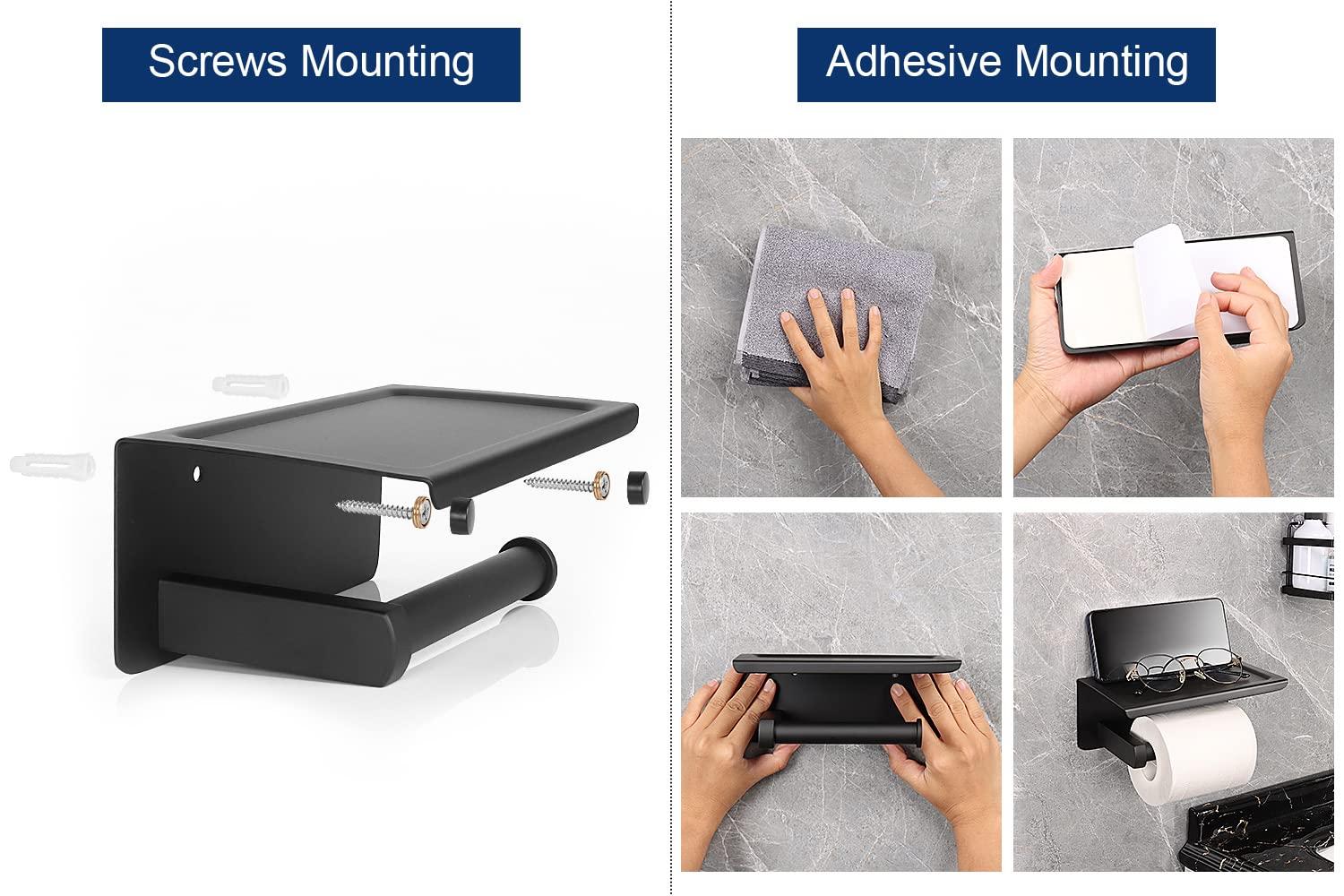 Screws Mounting

Adhesive Mounting