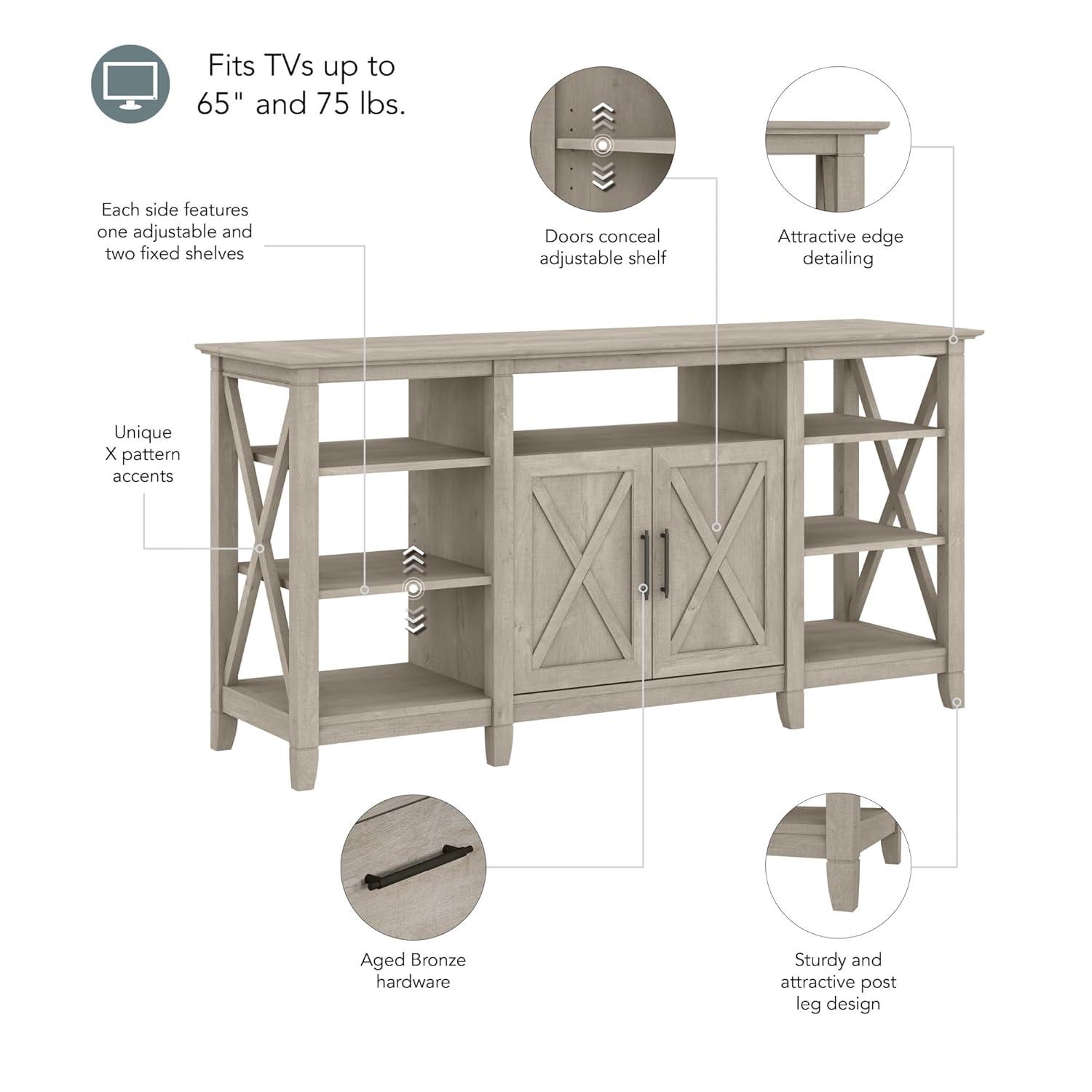 Fits TVs up to 65" and 75 lbs.

Each side features one adjustable and two fixed shelves

Doors conceal adjustable shelf

Attractive edge detailing

Unique X pattern accents

Aged Bronze hardware

Sturdy and attractive post leg design