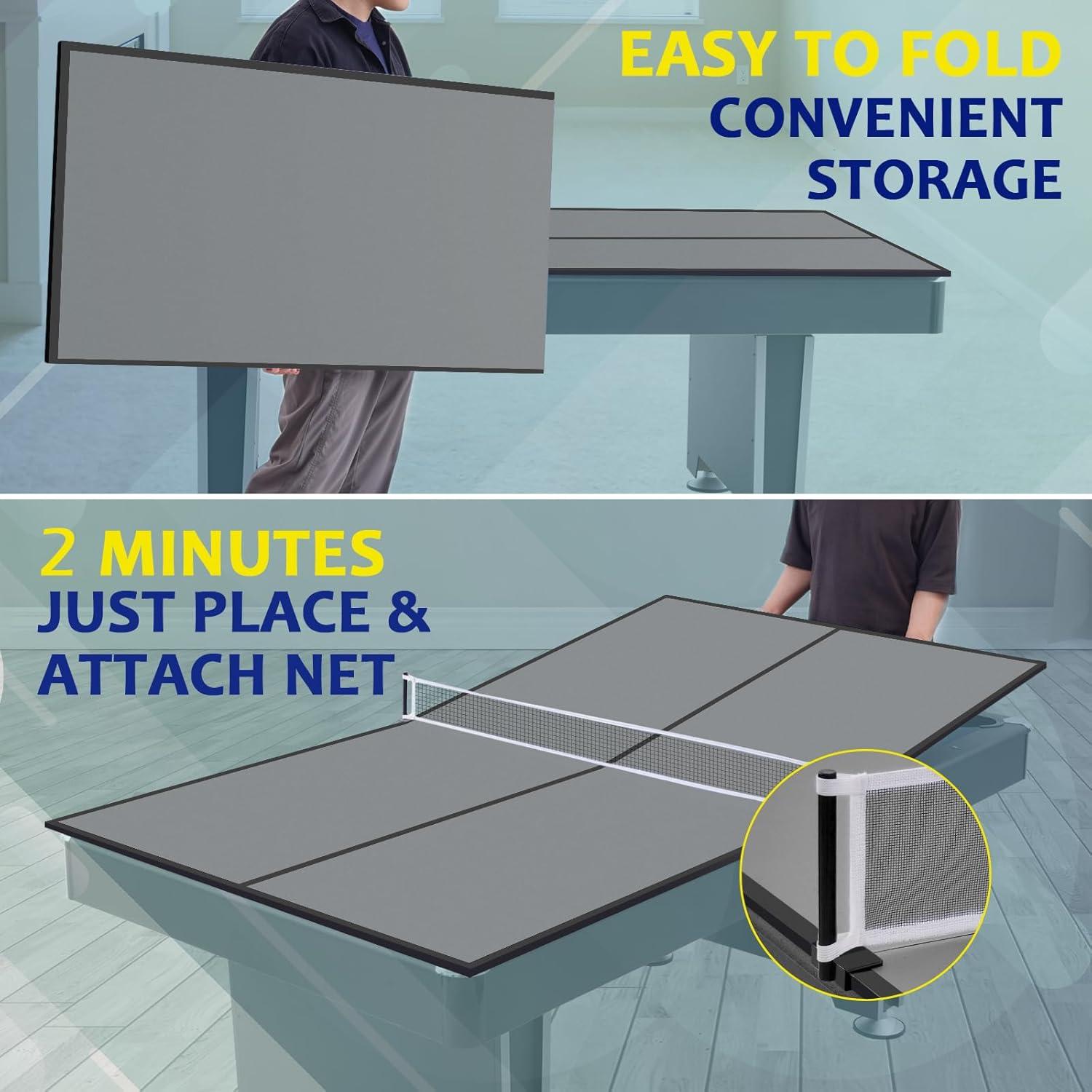 EASY TO FOLD
CONVENIENT
STORAGE

2 MINUTES
JUST PLACE &
ATTACH NET