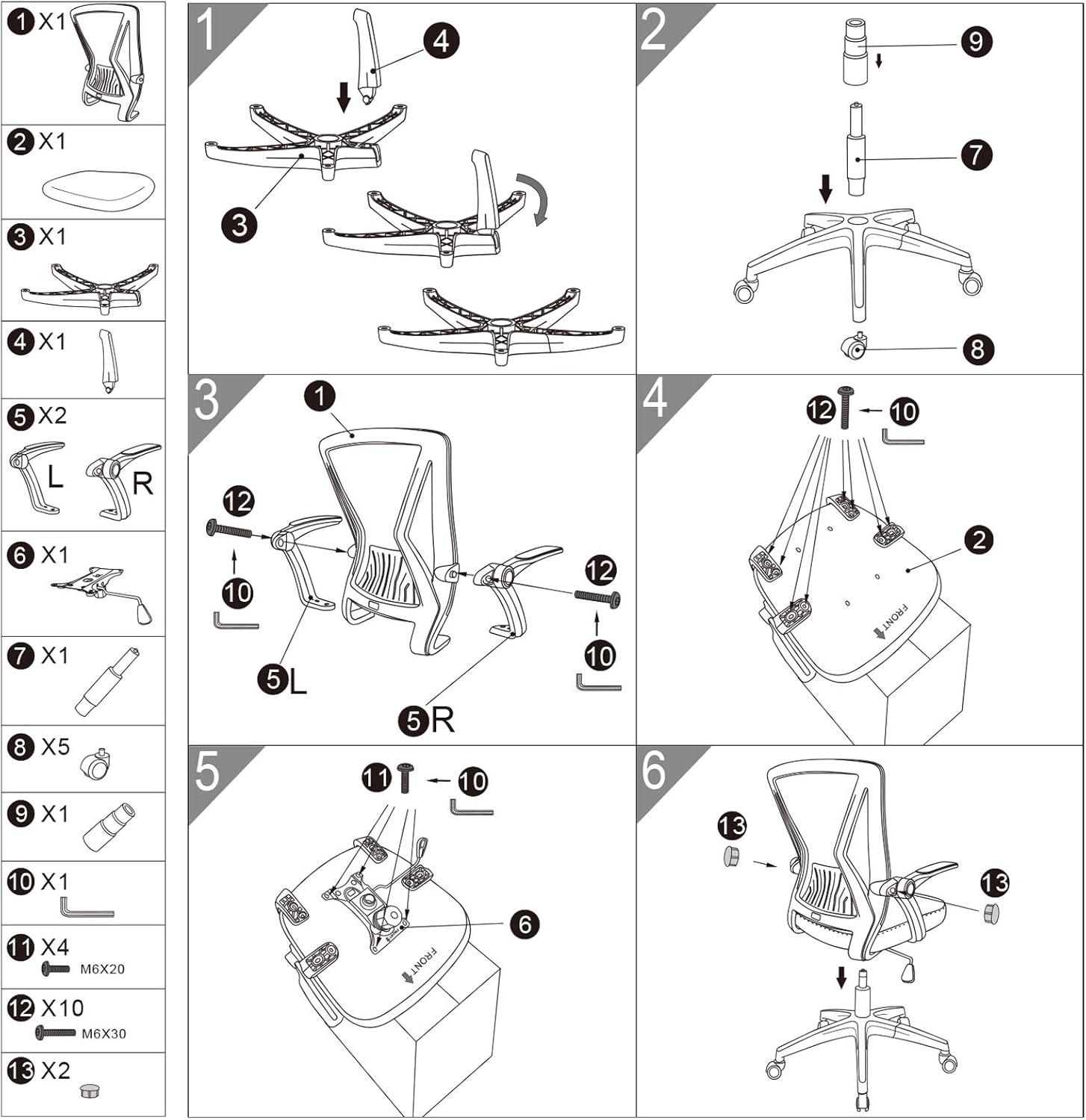 1 X1

2 X1

3 X1

4 X1

5 X2
L R

6 X1

7 X1

8 X5

9 X1

10 X1

11 X4
M6X20

12 X10
M6X30

13 X2

1
4
3

2
9
7
8

3
1
12
10
5L
12
10
5R

4
12 10
2
FRONT

5
11 10
6
FRONT

6
13
13