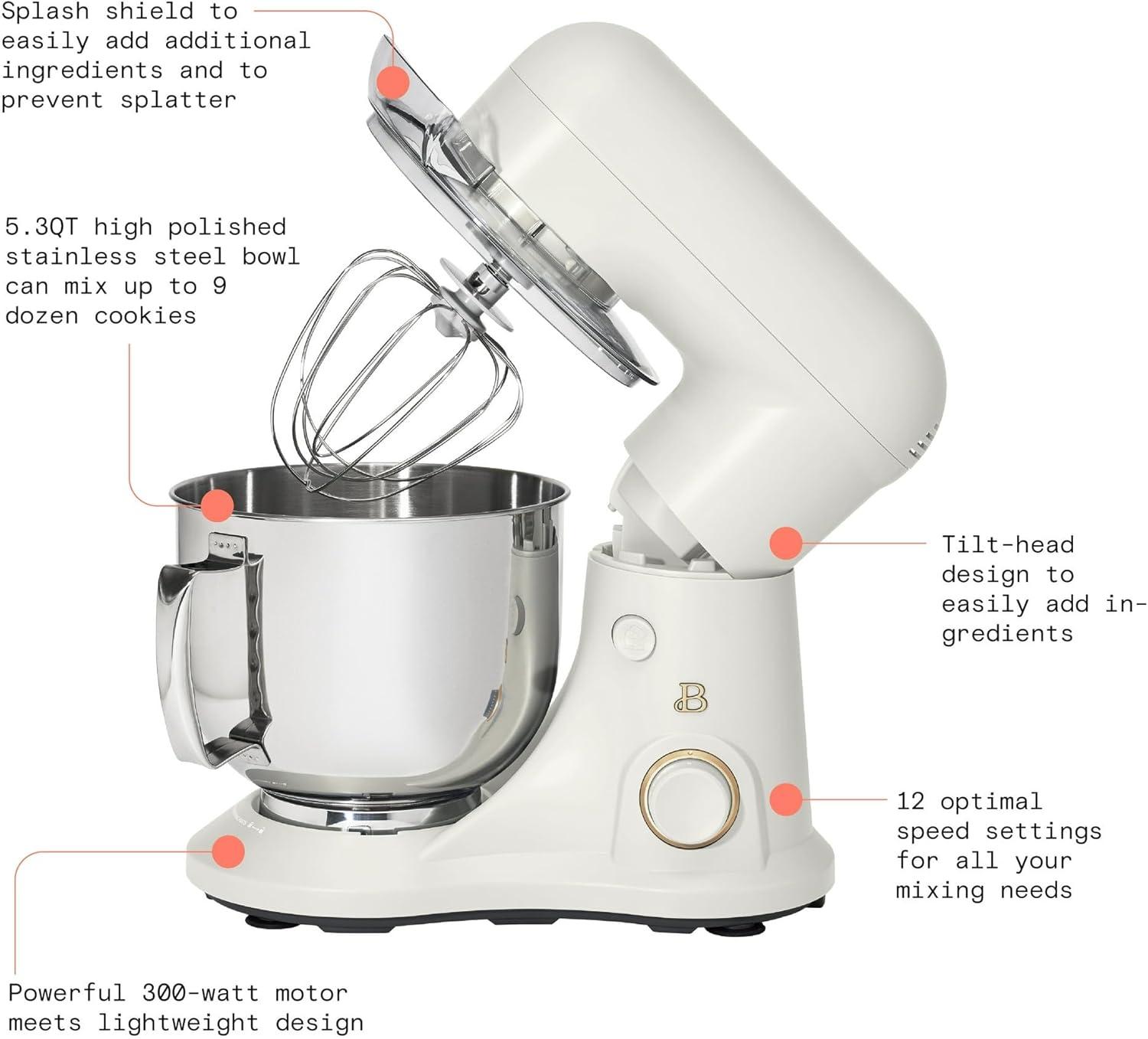 Splash shield to easily add additional ingredients and to prevent splatter

5.3QT high polished stainless steel bowl can mix up to 9 dozen cookies

Tilt-head design to easily add ingredients

B

12 optimal speed settings for all your mixing needs

Powerful 300-watt motor meets lightweight design