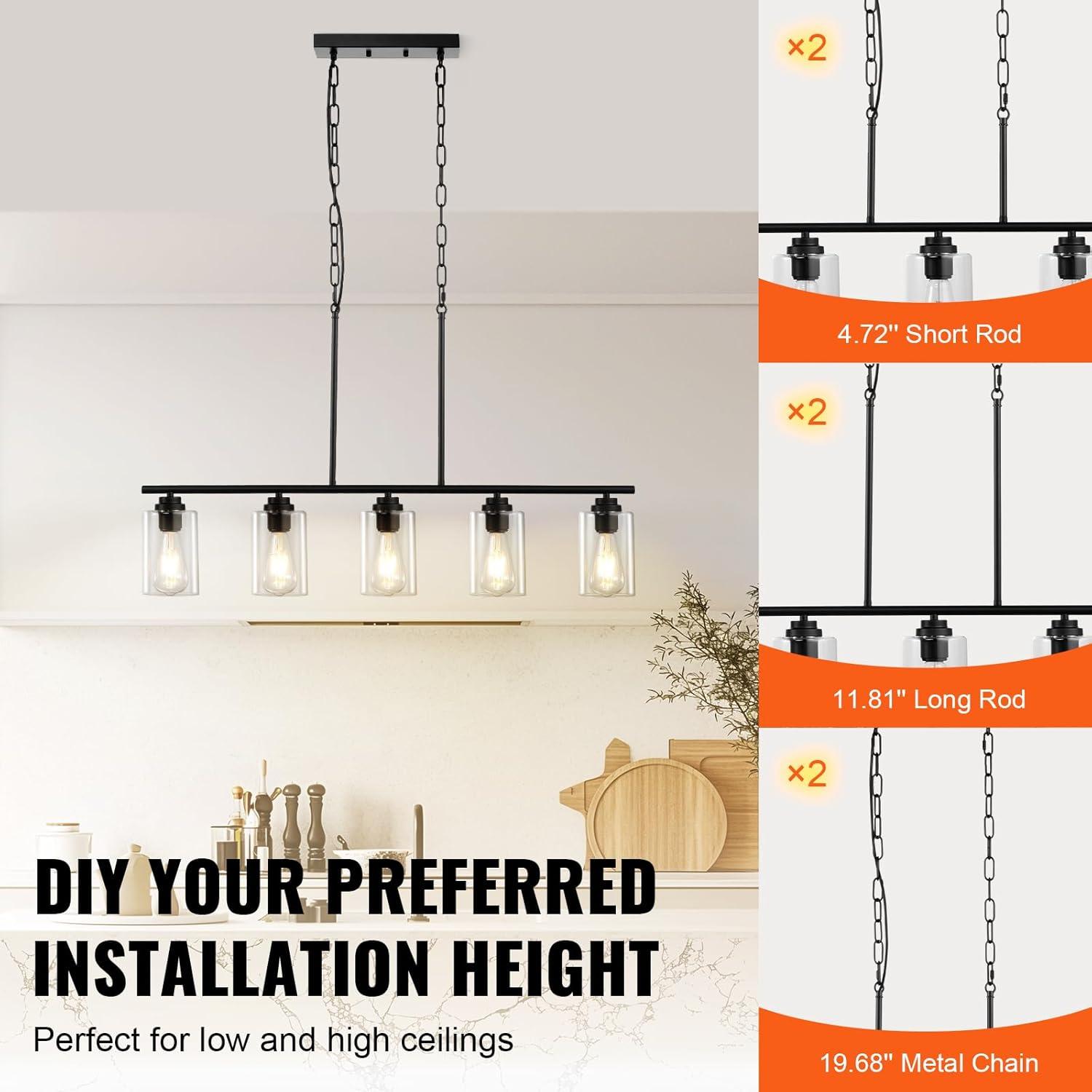 DIY YOUR PREFERRED INSTALLATION HEIGHT

Perfect for low and high ceilings

×2

4.72'' Short Rod

×2

11.81'' Long Rod

×2

19.68'' Metal Chain