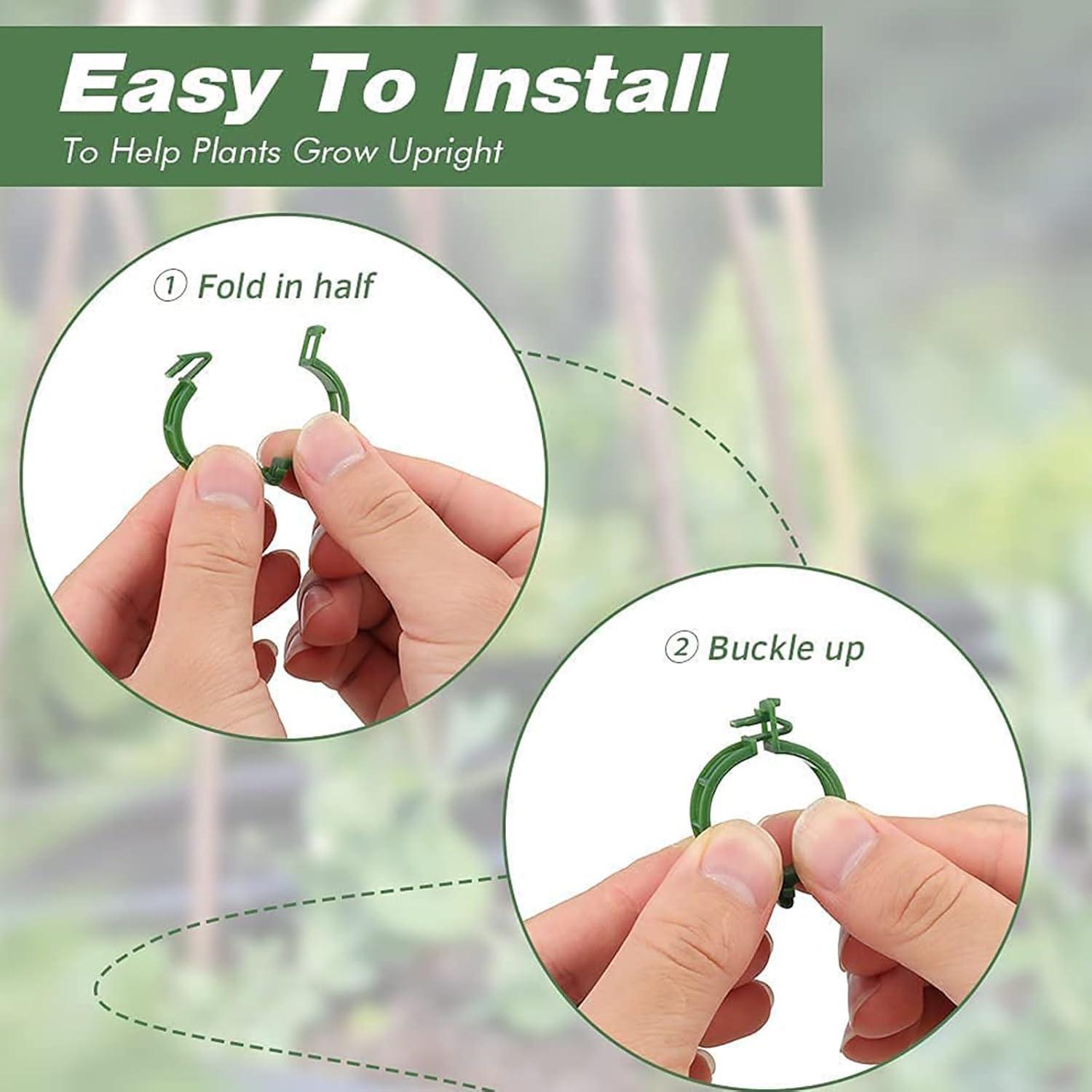 Easy To Install
To Help Plants Grow Upright

① Fold in half

② Buckle up