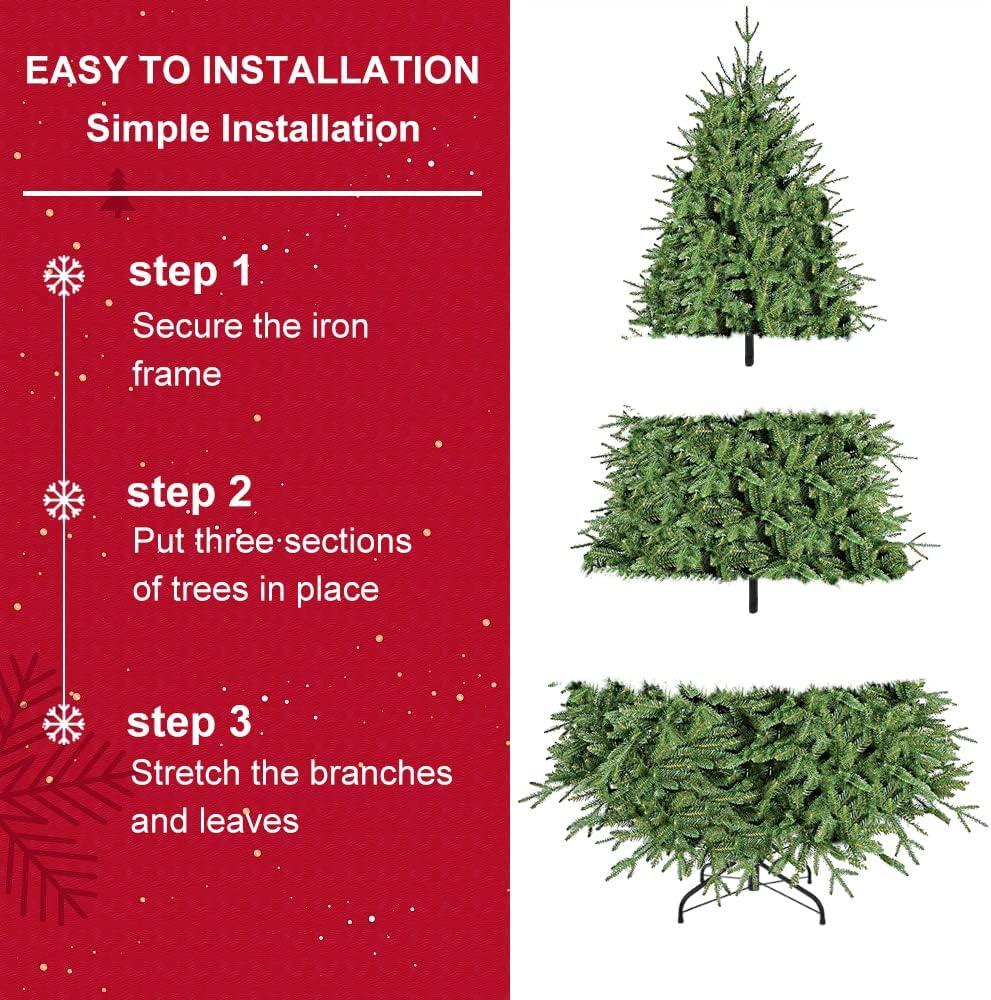 EASY TO INSTALLATION
Simple Installation

step 1
Secure the iron frame

step 2
Put three sections of trees in place

step 3
Stretch the branches and leaves