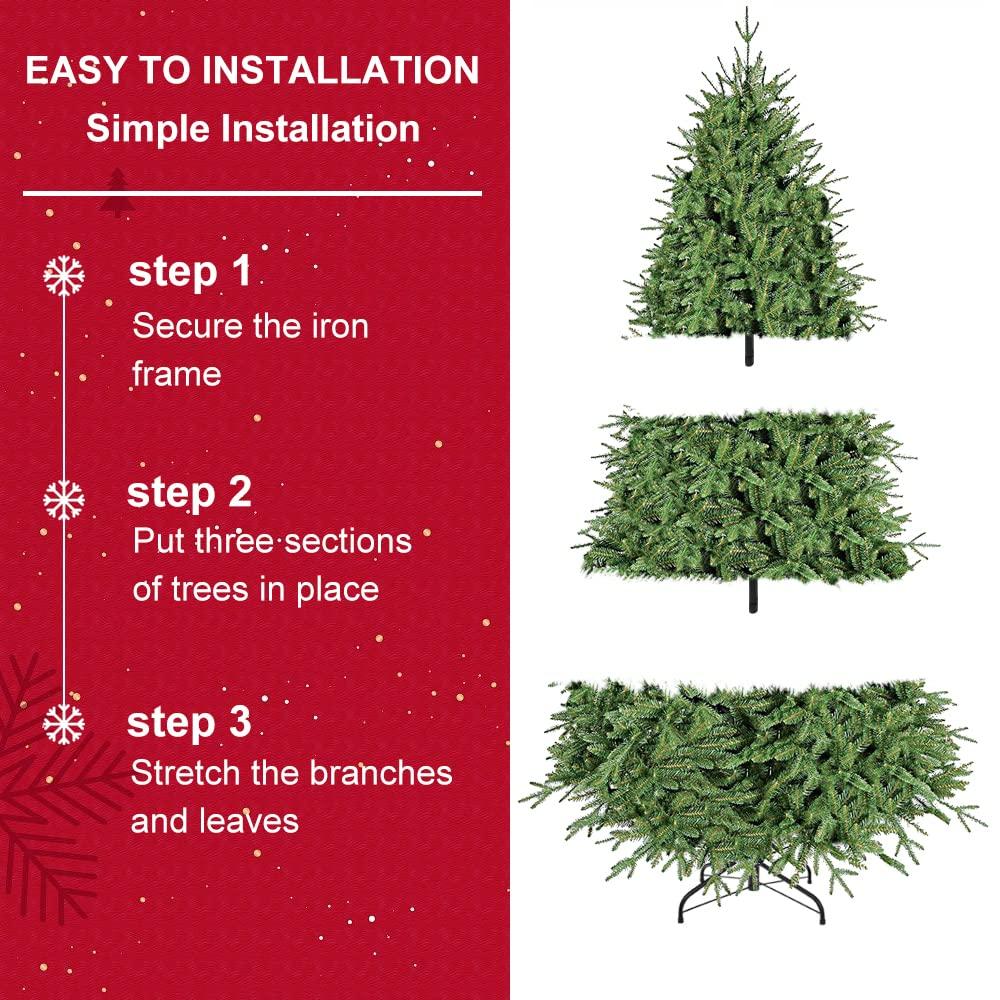 EASY TO INSTALLATION
Simple Installation

step 1
Secure the iron frame

step 2
Put three sections of trees in place

step 3
Stretch the branches and leaves