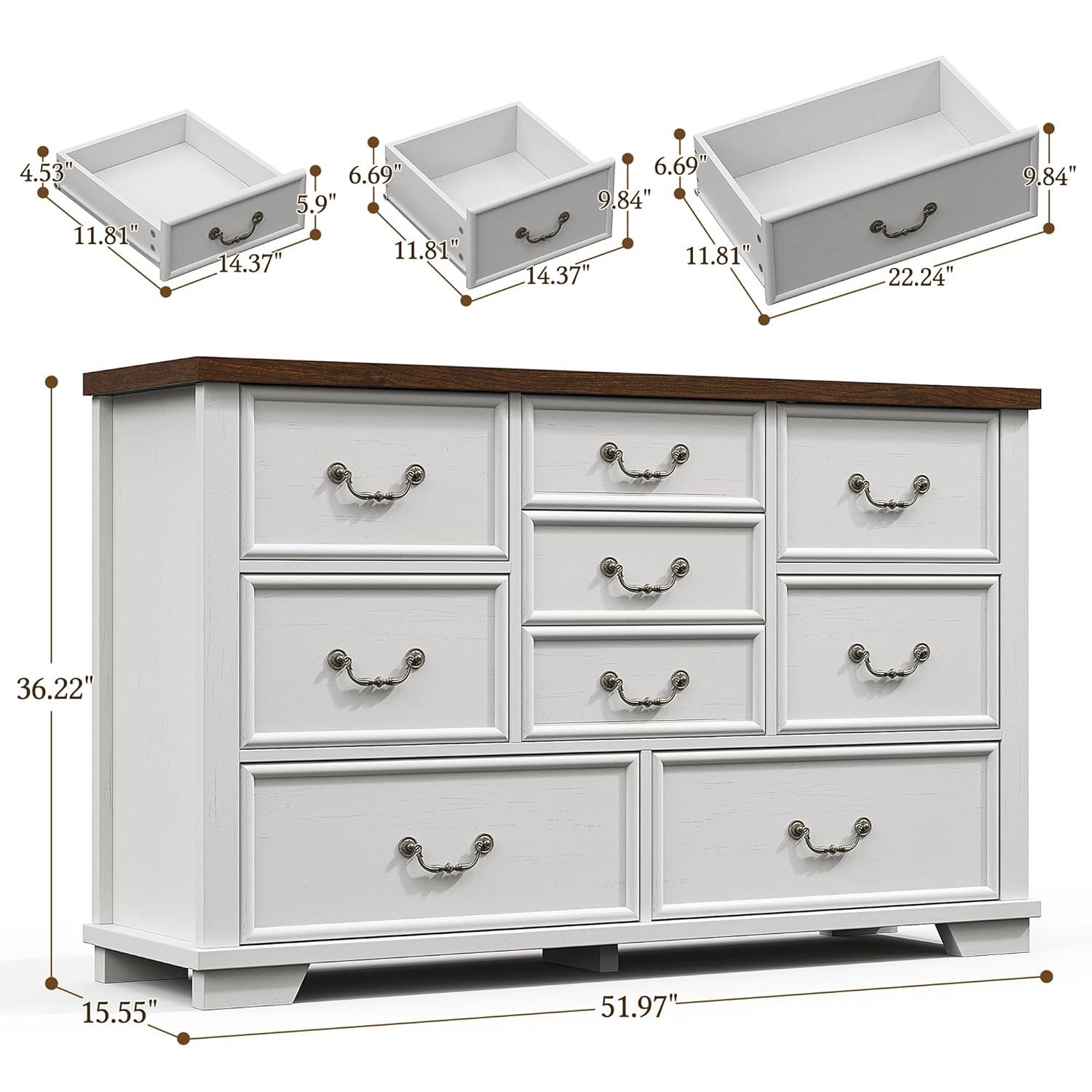 4.53"
5.9"
11.81"
14.37"
6.69"
9.84"
11.81"
14.37"
6.69"
9.84"
11.81"
22.24"
36.22"
15.55"
51.97"