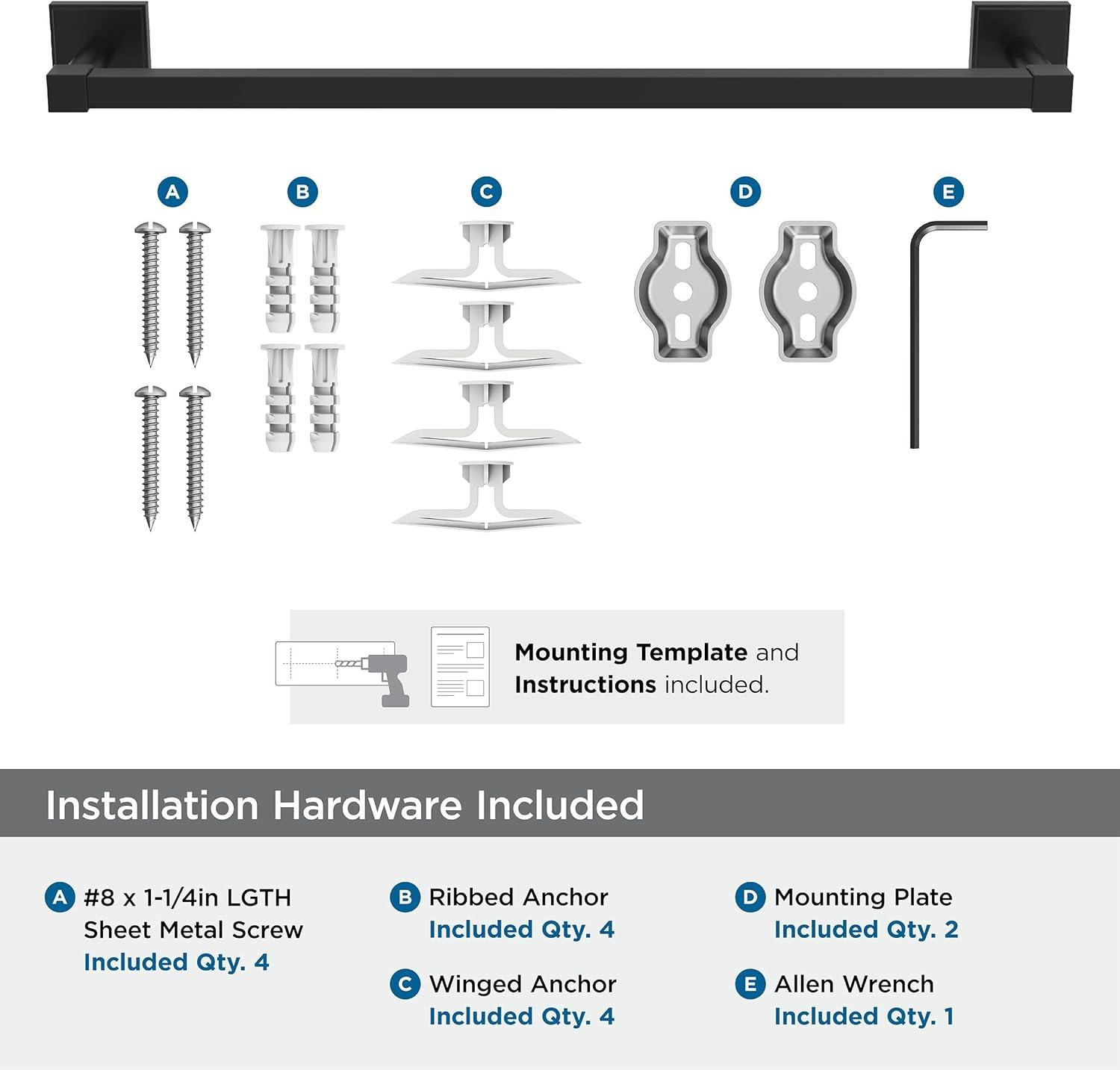 A B C D E

Mounting Template and Instructions included.

Installation Hardware Included

A #8 x 1-1/4in LGTH Sheet Metal Screw
Included Qty. 4

B Ribbed Anchor
Included Qty. 4

C Winged Anchor
Included Qty. 4

D Mounting Plate
Included Qty. 2

E Allen Wrench
Included Qty. 1