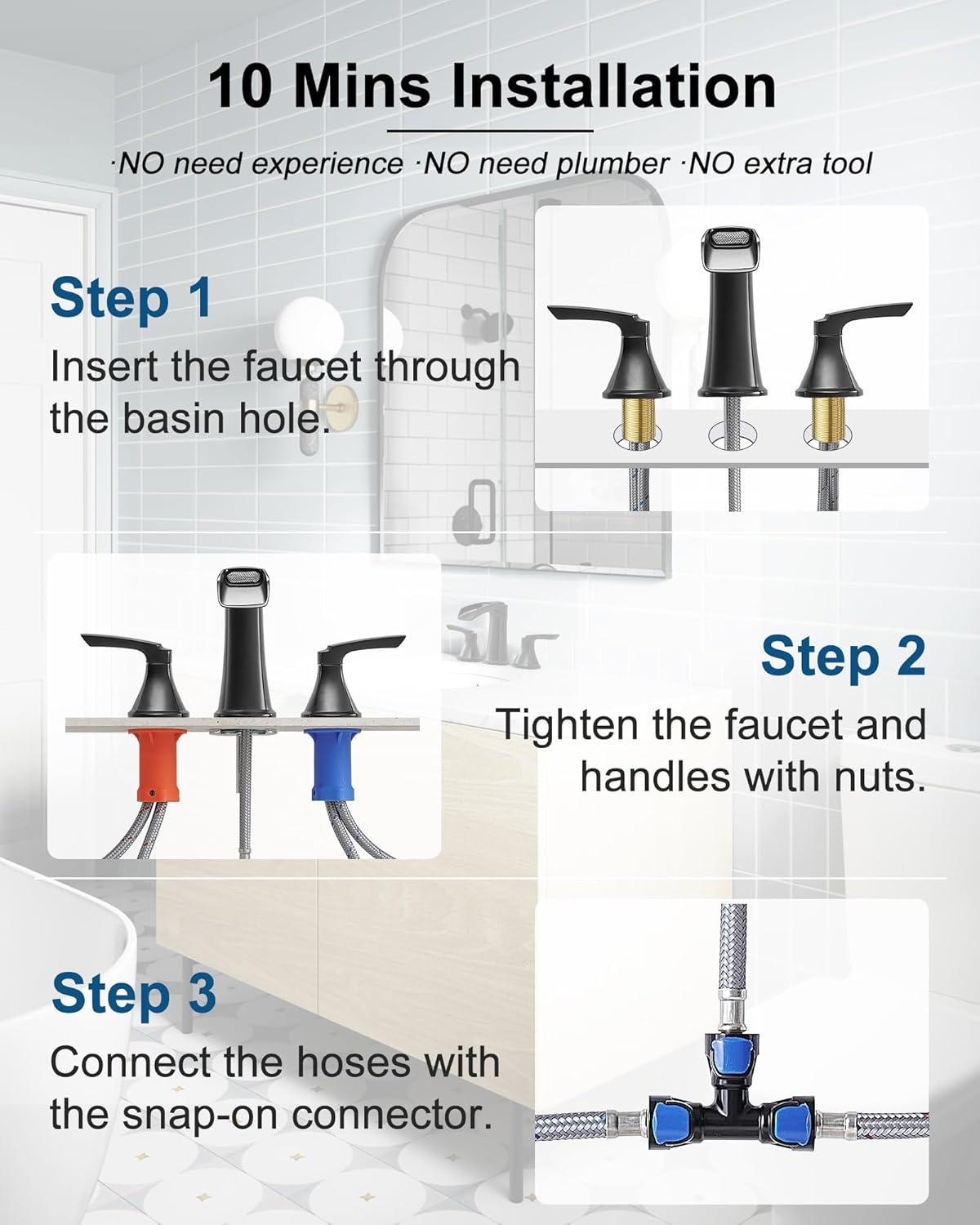 10 Mins Installation

·NO need experience ·NO need plumber ·NO extra tool

Step 1
Insert the faucet through the basin hole.

Step 2
Tighten the faucet and handles with nuts.

Step 3
Connect the hoses with the snap-on connector.