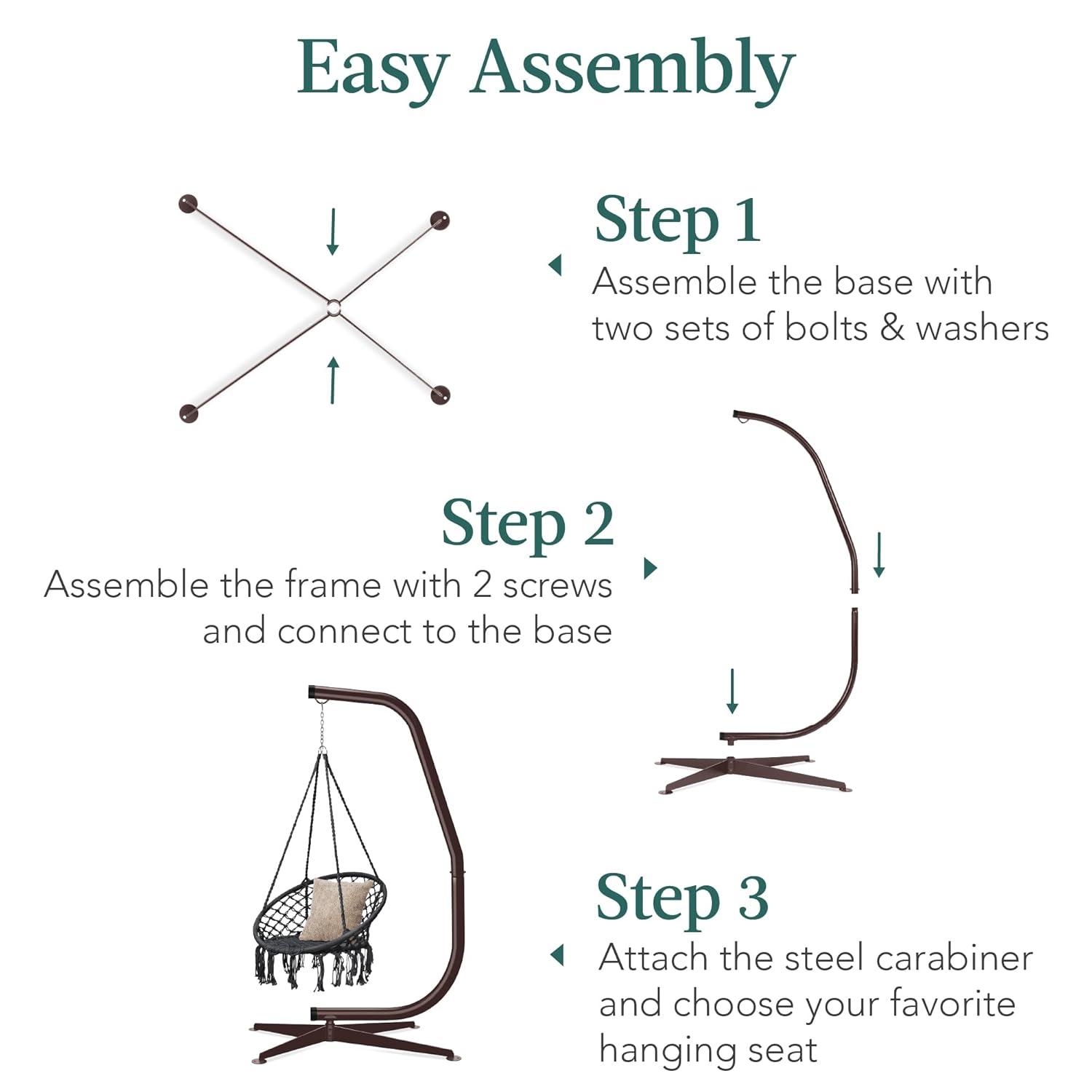 Easy Assembly

Step 1
Assemble the base with two sets of bolts & washers

Step 2
Assemble the frame with 2 screws and connect to the base

Step 3
Attach the steel carabiner and choose your favorite hanging seat