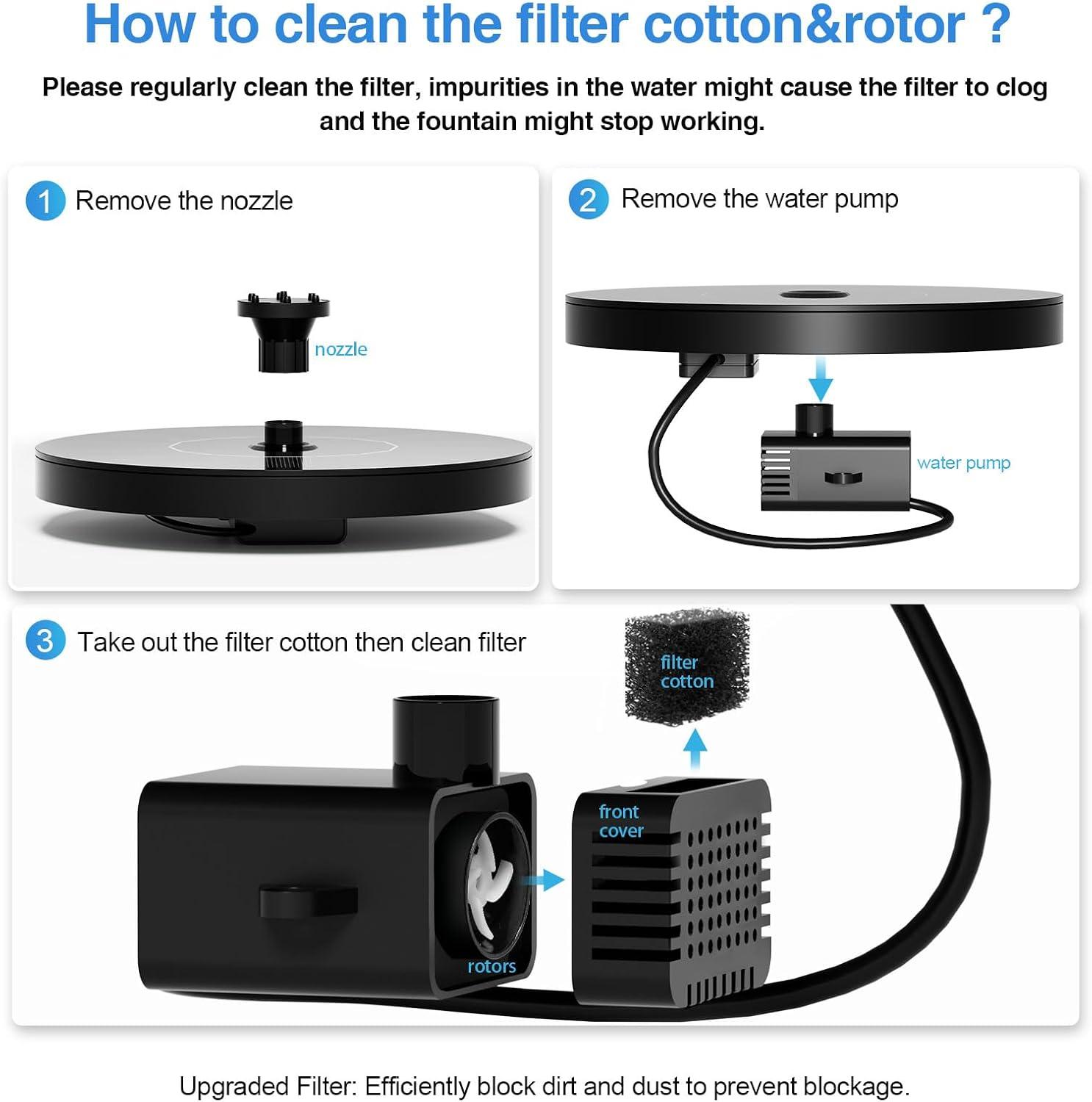 How to clean the filter cotton&rotor ?

Please regularly clean the filter, impurities in the water might cause the filter to clog and the fountain might stop working.

1 Remove the nozzle

nozzle

2 Remove the water pump

water pump

3 Take out the filter cotton then clean filter

filter cotton

front cover

rotors

Upgraded Filter: Efficiently block dirt and dust to prevent blockage.