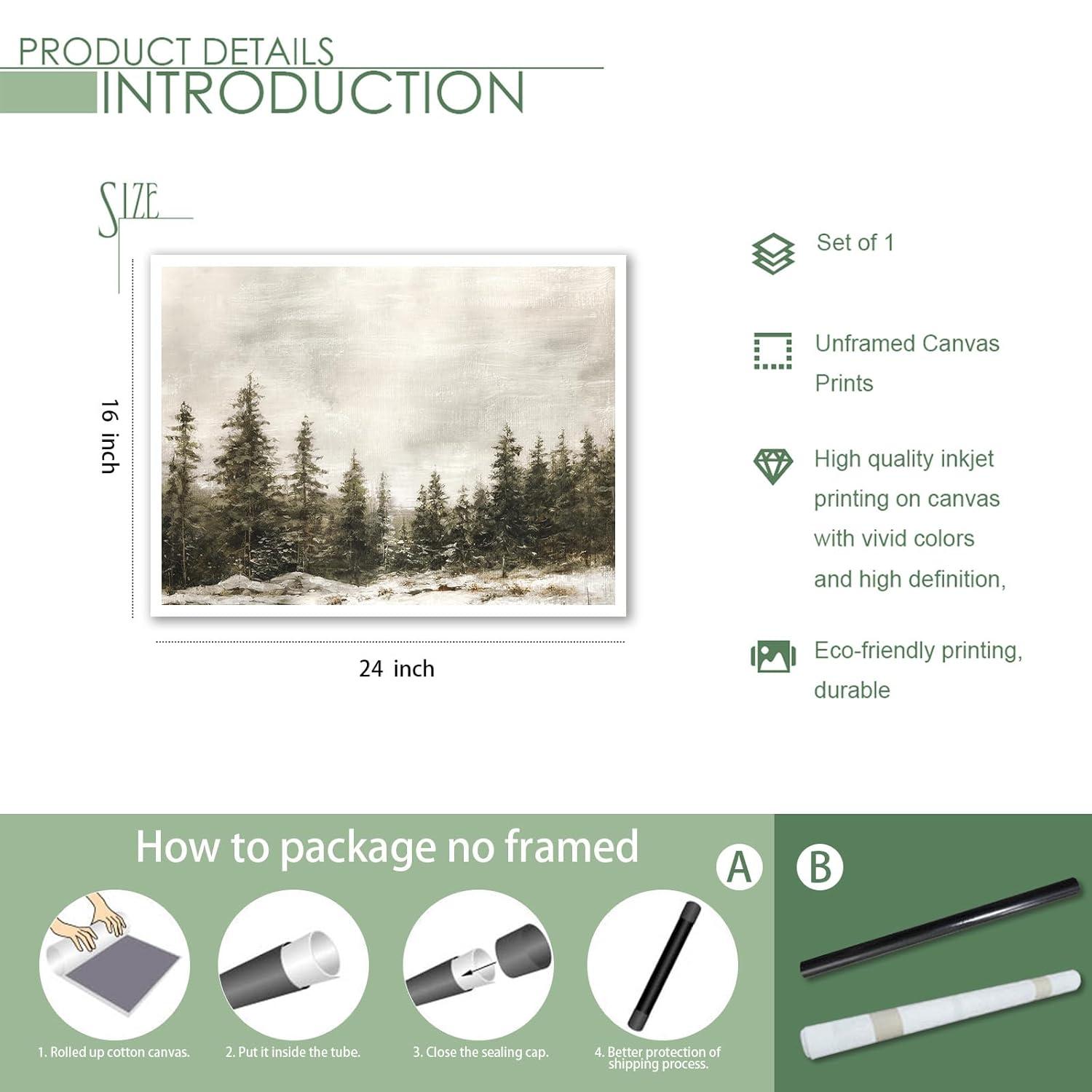 PRODUCT DETAILS
INTRODUCTION

SIZE

16 inch

24 inch

Set of 1

Unframed Canvas Prints

High quality inkjet printing on canvas with vivid colors and high definition,

Eco-friendly printing, durable

How to package no framed

A

B

1. Rolled up cotton canvas.

2. Put it inside the tube.

3. Close the sealing cap.

4. Better protection of shipping process.