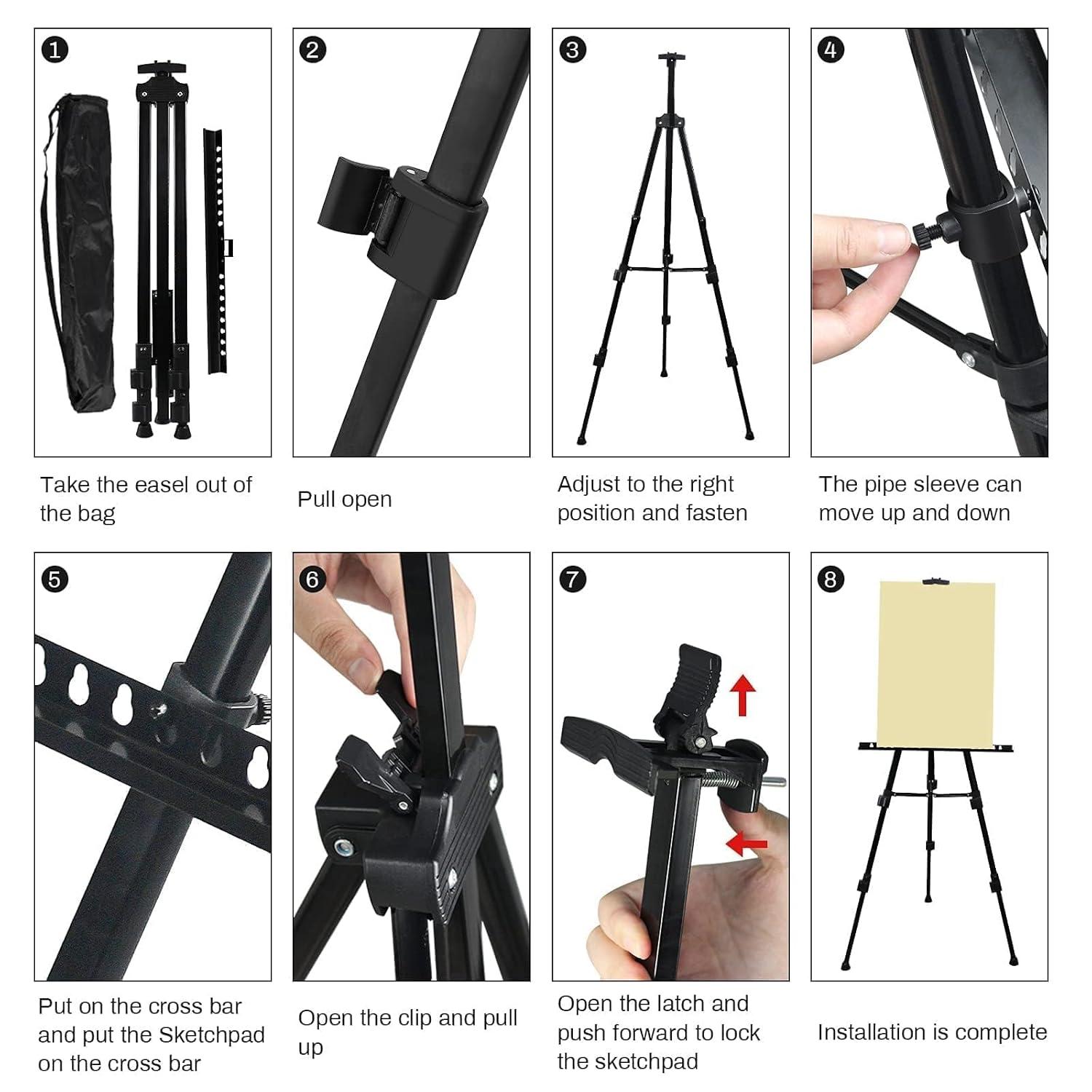 1
Take the easel out of the bag

2
Pull open

3
Adjust to the right position and fasten

4
The pipe sleeve can move up and down

5
Put on the cross bar and put the Sketchpad on the cross bar

6
Open the clip and pull up

7
Open the latch and push forward to lock the sketchpad

8
Installation is complete