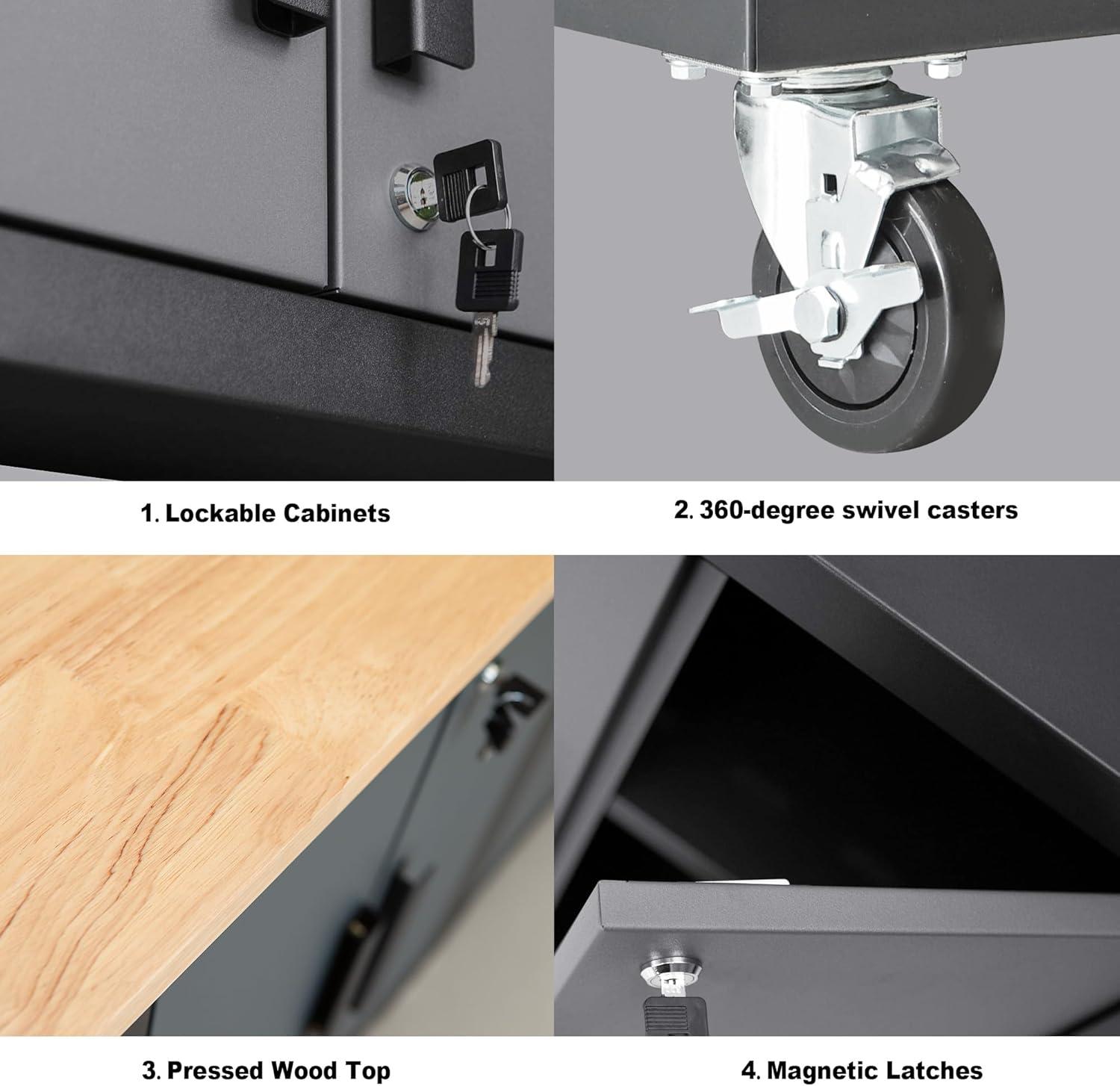 1. Lockable Cabinets

2. 360-degree swivel casters

3. Pressed Wood Top

4. Magnetic Latches