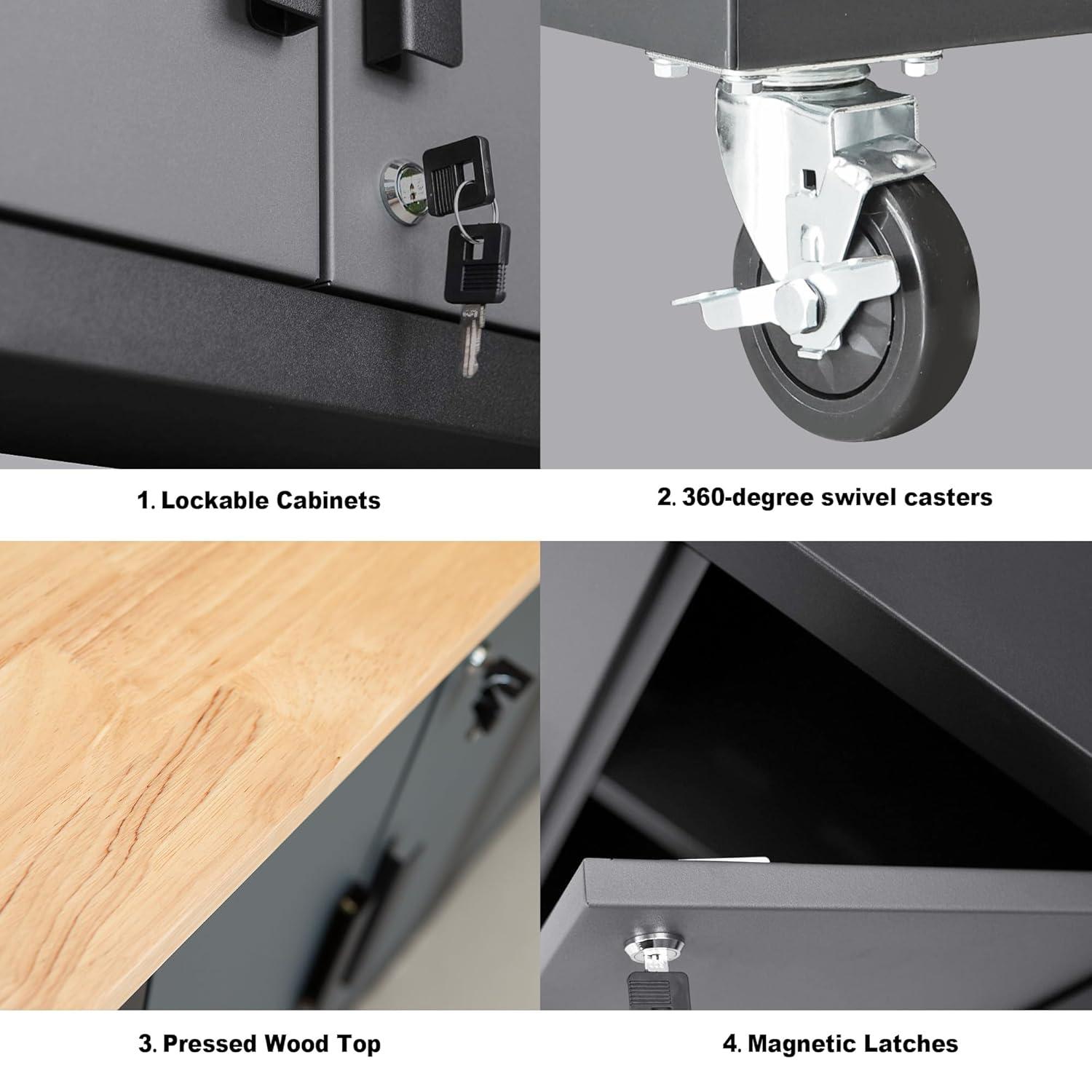 1. Lockable Cabinets

2. 360-degree swivel casters

3. Pressed Wood Top

4. Magnetic Latches