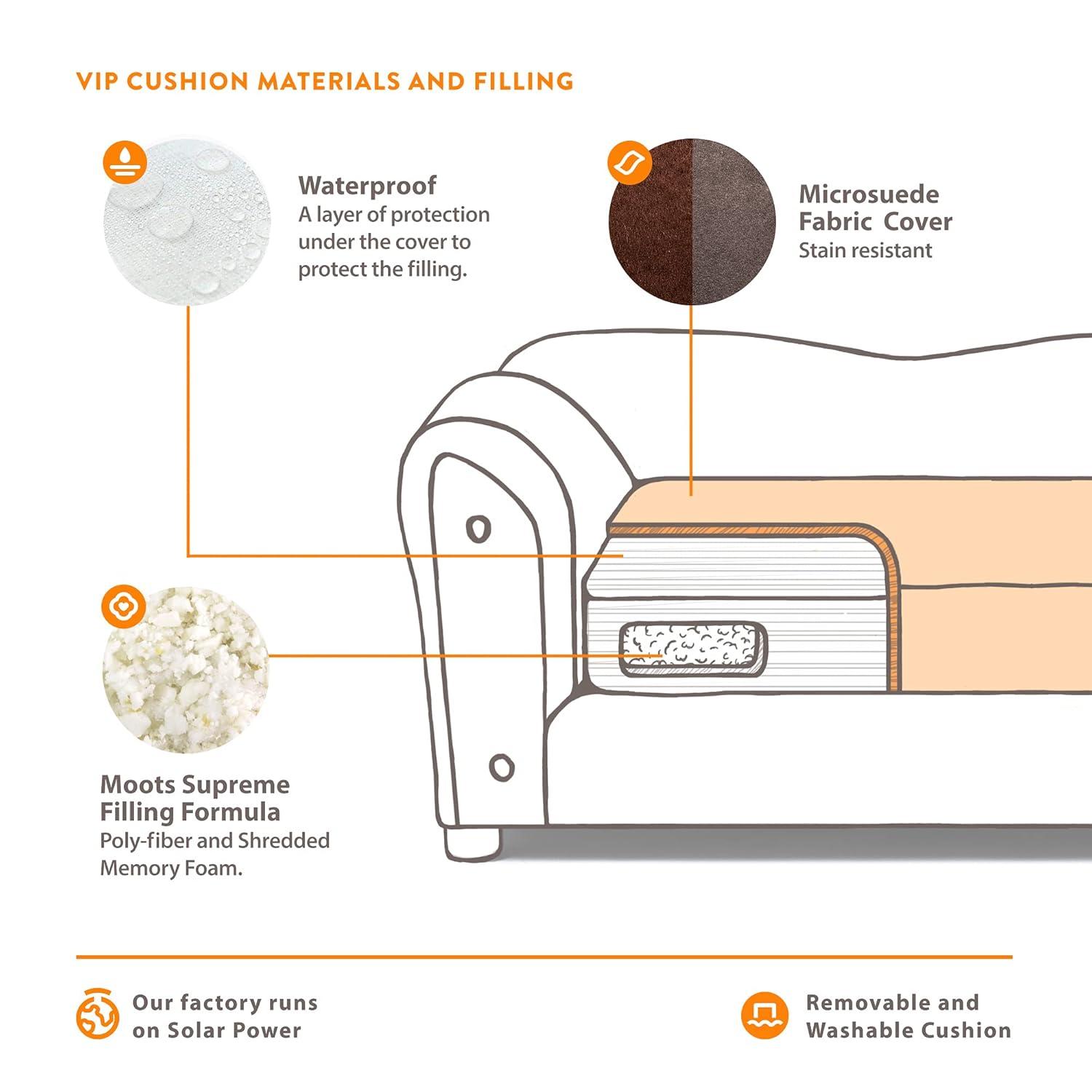 VIP CUSHION MATERIALS AND FILLING

Waterproof
A layer of protection under the cover to protect the filling.

Microsuede Fabric Cover
Stain resistant

Moots Supreme Filling Formula
Poly-fiber and Shredded Memory Foam.

Our factory runs on Solar Power

Removable and Washable Cushion