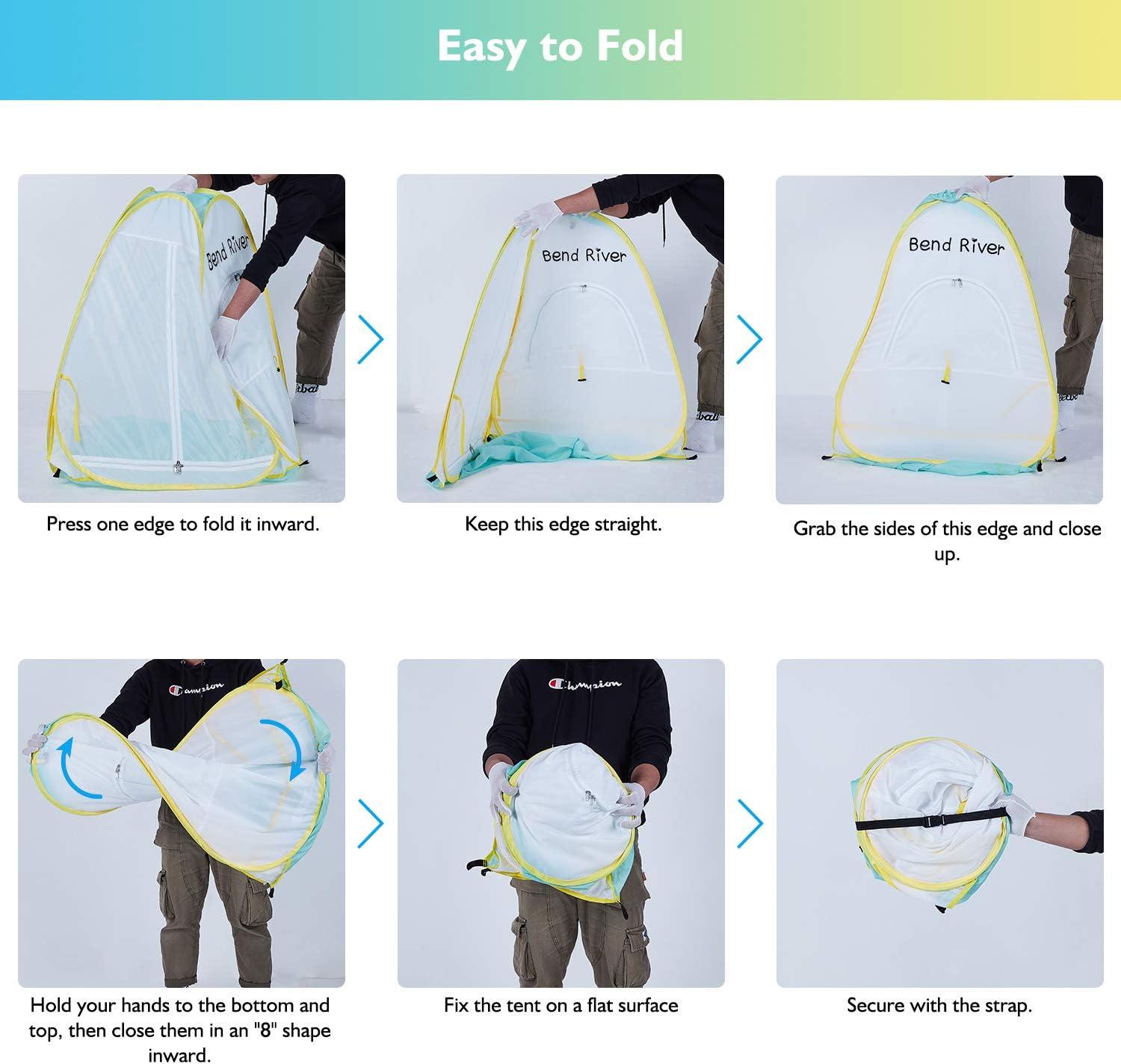 Easy to Fold

Bend River

Press one edge to fold it inward.

Bend River

Keep this edge straight.

Bend River

Grab the sides of this edge and close up.

Champion

Hold your hands to the bottom and top, then close them in an "8" shape inward.

Champion

Fix the tent on a flat surface

Secure with the strap.