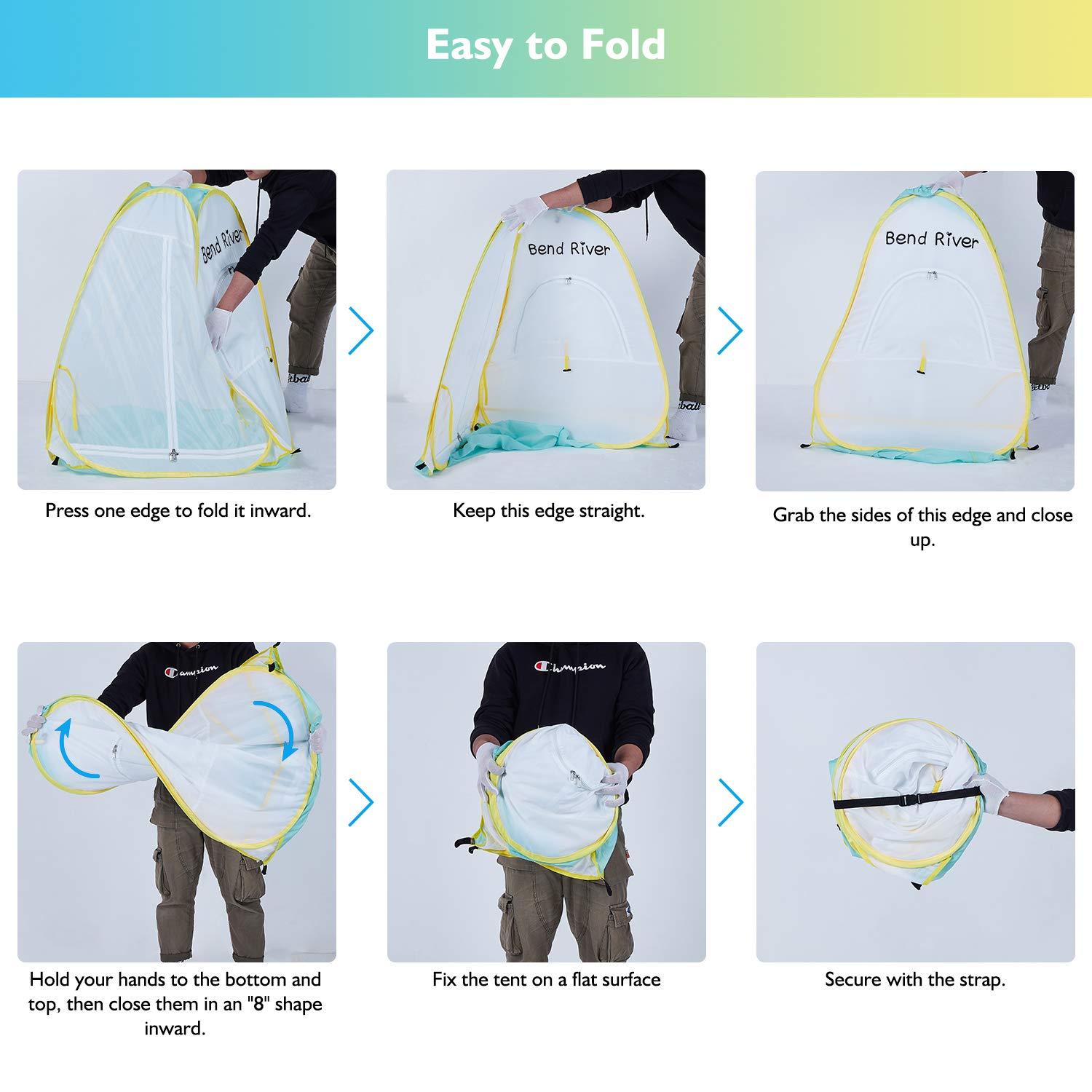 Easy to Fold

Bend River

Press one edge to fold it inward.

Bend River

Keep this edge straight.

Bend River

Grab the sides of this edge and close up.

Champion

Hold your hands to the bottom and top, then close them in an "8" shape inward.

Champion

Fix the tent on a flat surface

Secure with the strap.