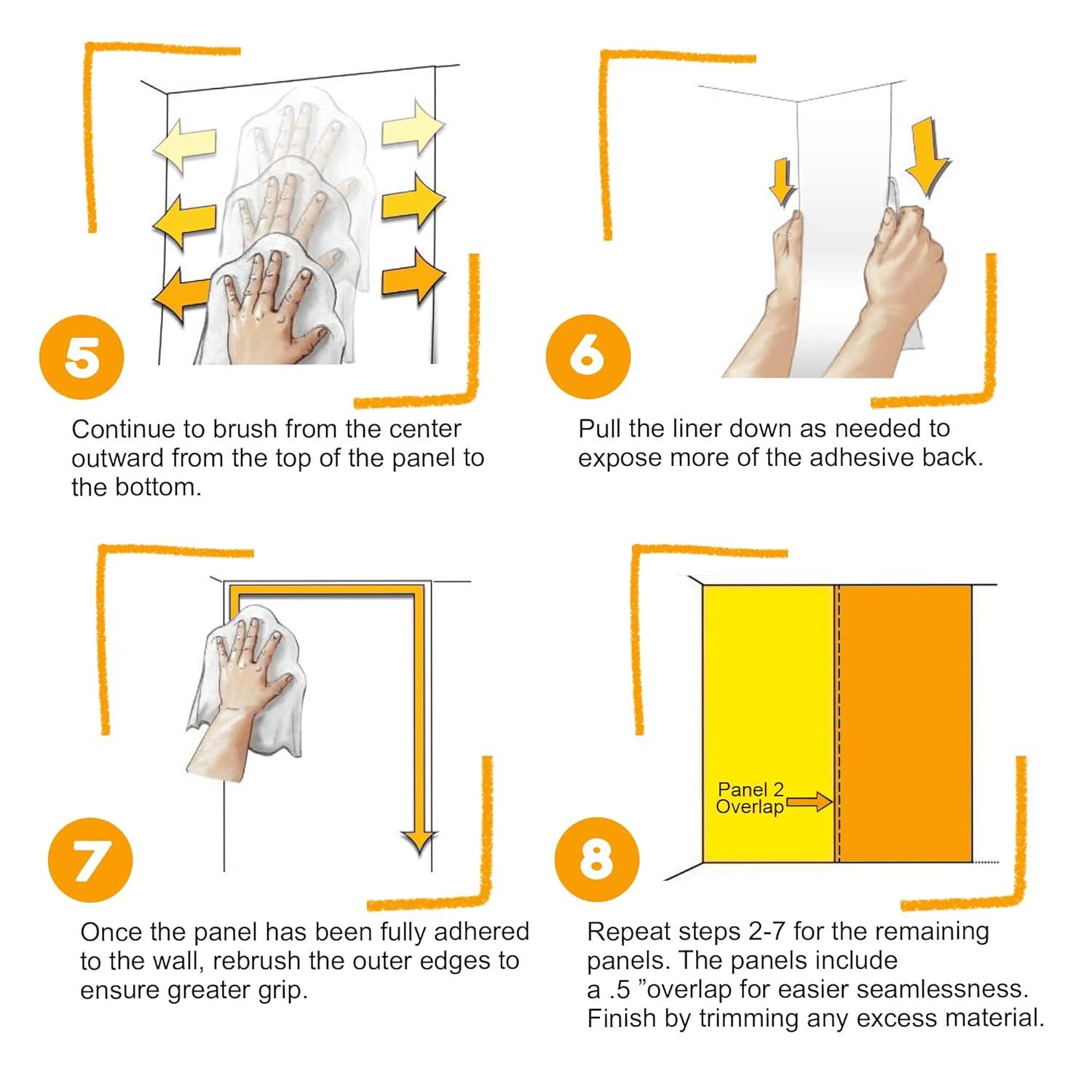 5

Continue to brush from the center outward from the top of the panel to the bottom.

6

Pull the liner down as needed to expose more of the adhesive back.

7

Once the panel has been fully adhered to the wall, rebrush the outer edges to ensure greater grip.

Panel 2 Overlap

8

Repeat steps 2-7 for the remaining panels. The panels include a .5 ”overlap for easier seamlessness. Finish by trimming any excess material.